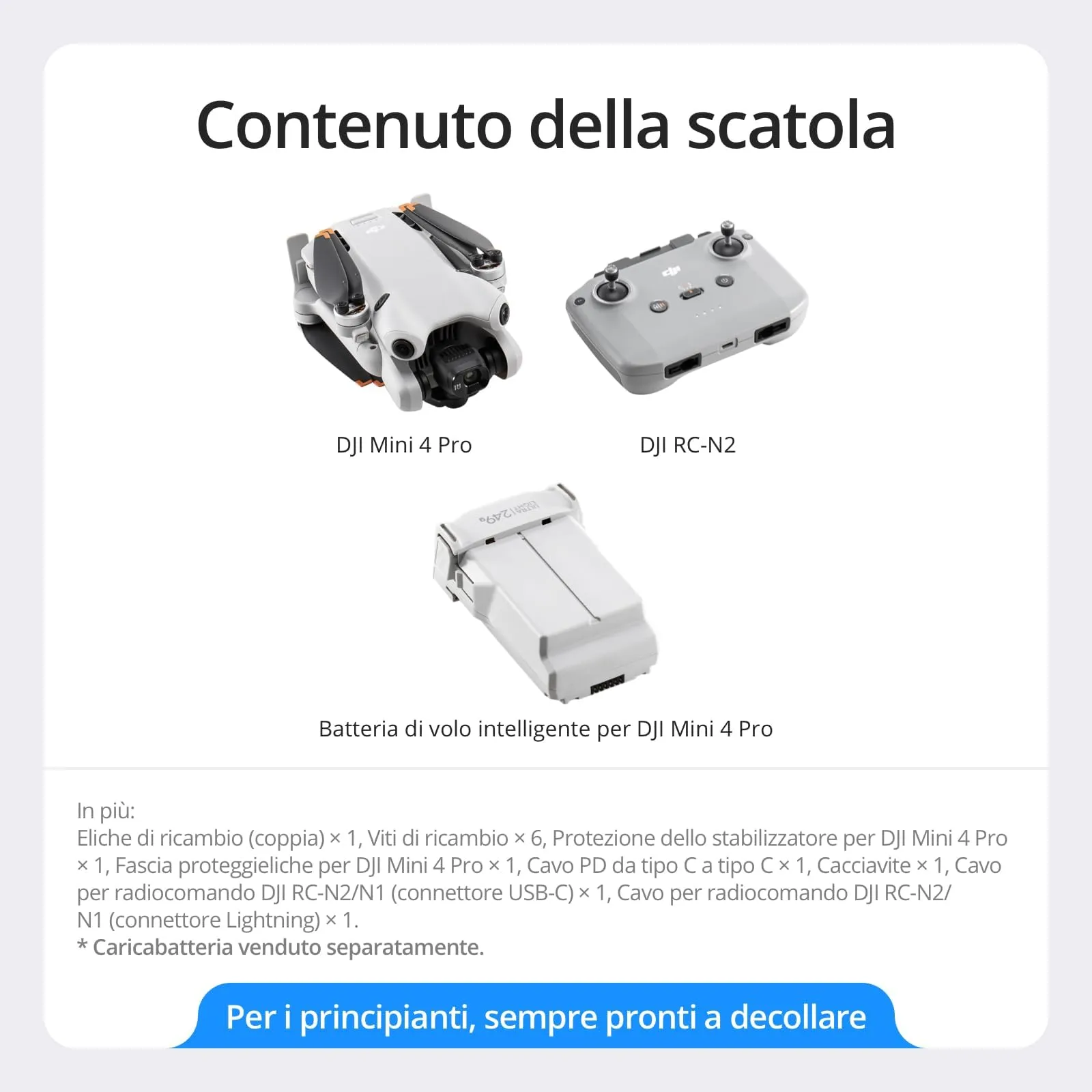 Contenuto della scatola

DJI Mini 4 Pro

DJI RC-N2

ULTRA LIGHT | 249g

Batteria di volo intelligente per DJI Mini 4 Pro

In più:
Eliche di ricambio (coppia) × 1, Viti di ricambio × 6, Protezione dello stabilizzatore per DJI Mini 4 Pro × 1, Fascia proteggieliche per DJI Mini 4 Pro × 1, Cavo PD da tipo C a tipo C × 1, Cacciavite × 1, Cavo per radiocomando DJI RC-N2/N1 (connettore USB-C) × 1, Cavo per radiocomando DJI RC-N2/N1 (connettore Lightning) × 1.
* Caricabatteria venduto separatamente.

Per i principianti, sempre pronti a decollare