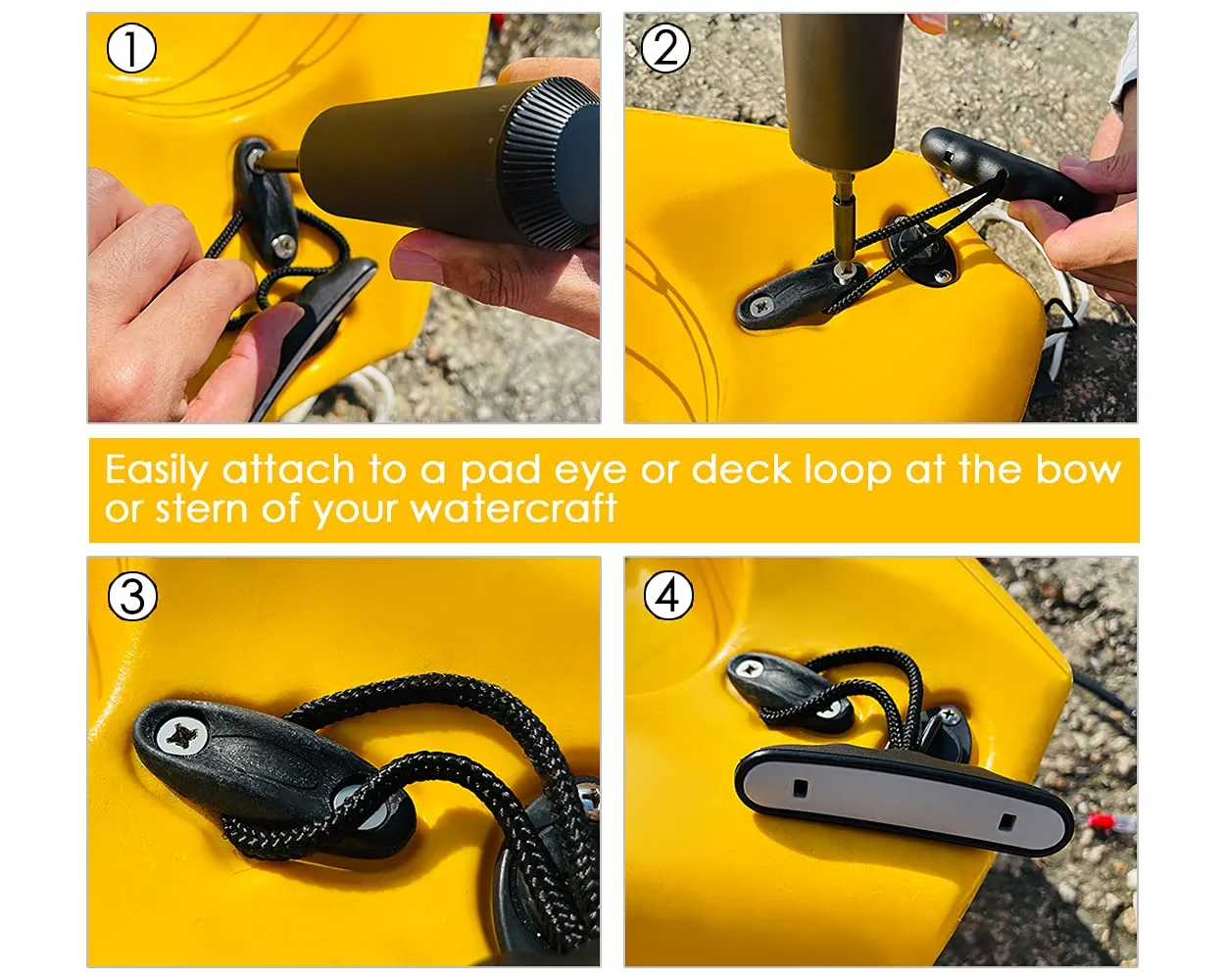 ①

②

Easily attach to a pad eye or deck loop at the bow or stern of your watercraft

③

④