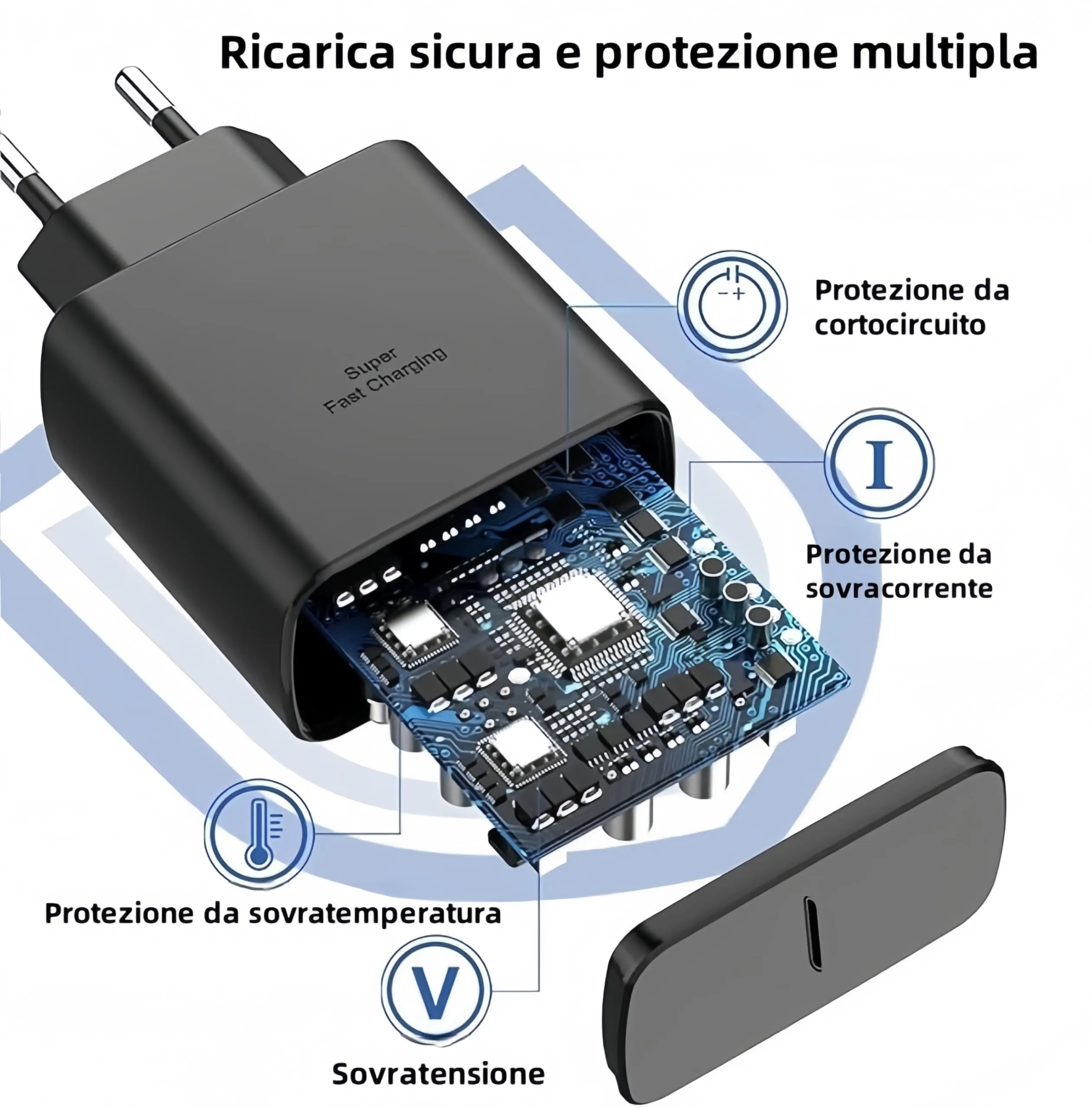 Ricarica sicura e protezione multipla

Super Fast Charging

Protezione da cortocircuito

I

Protezione da sovracorrente

Protezione da sovratemperatura

V

Sovratensione