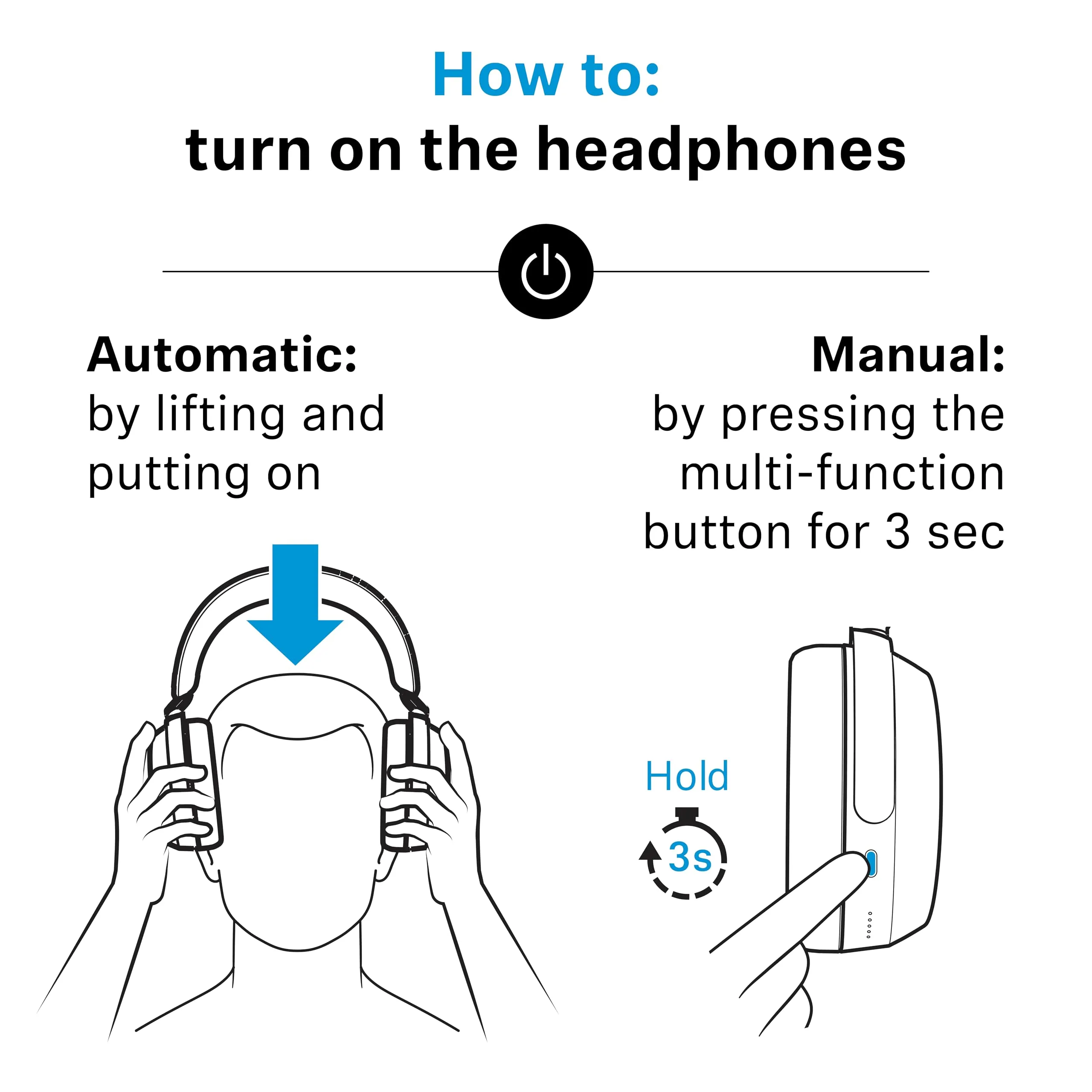 How to:
turn on the headphones

Automatic:
by lifting and putting on

Manual:
by pressing the multi-function button for 3 sec

Hold
3s