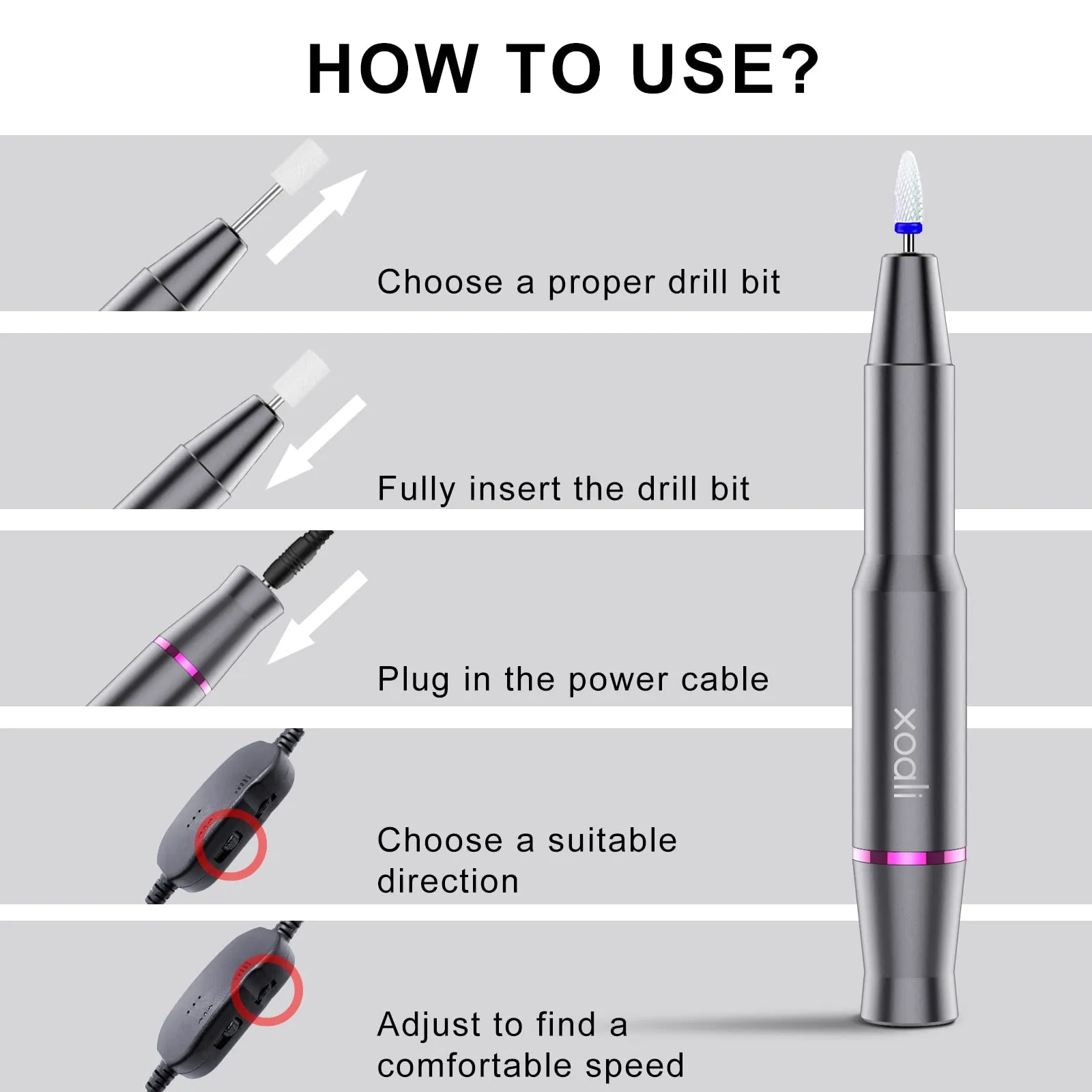 HOW TO USE?

Choose a proper drill bit

Fully insert the drill bit

Plug in the power cable

Choose a suitable direction

Adjust to find a comfortable speed

xoali