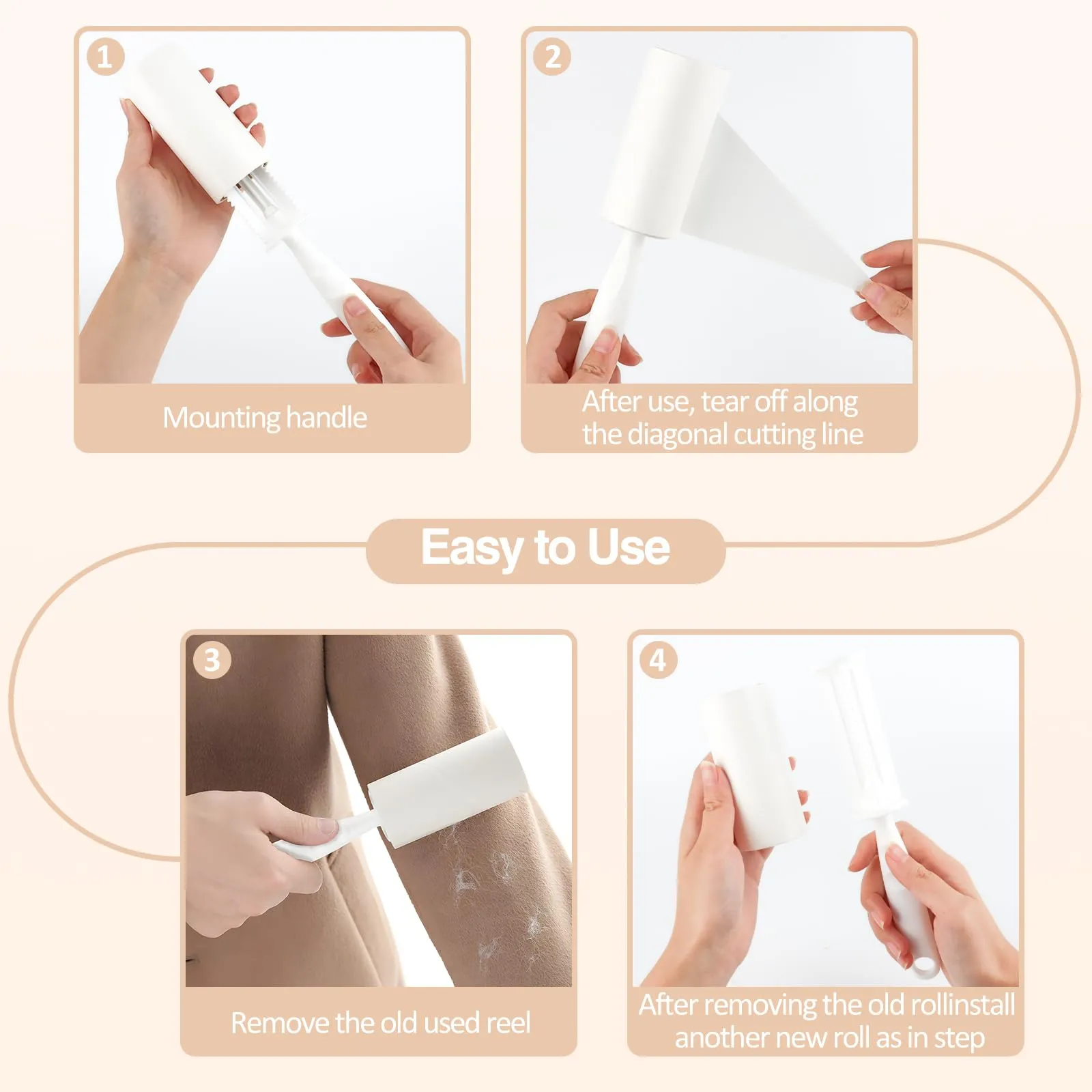 1

Mounting handle

2

After use, tear off along the diagonal cutting line

Easy to Use

3

Remove the old used reel

4

After removing the old rollinstall another new roll as in step