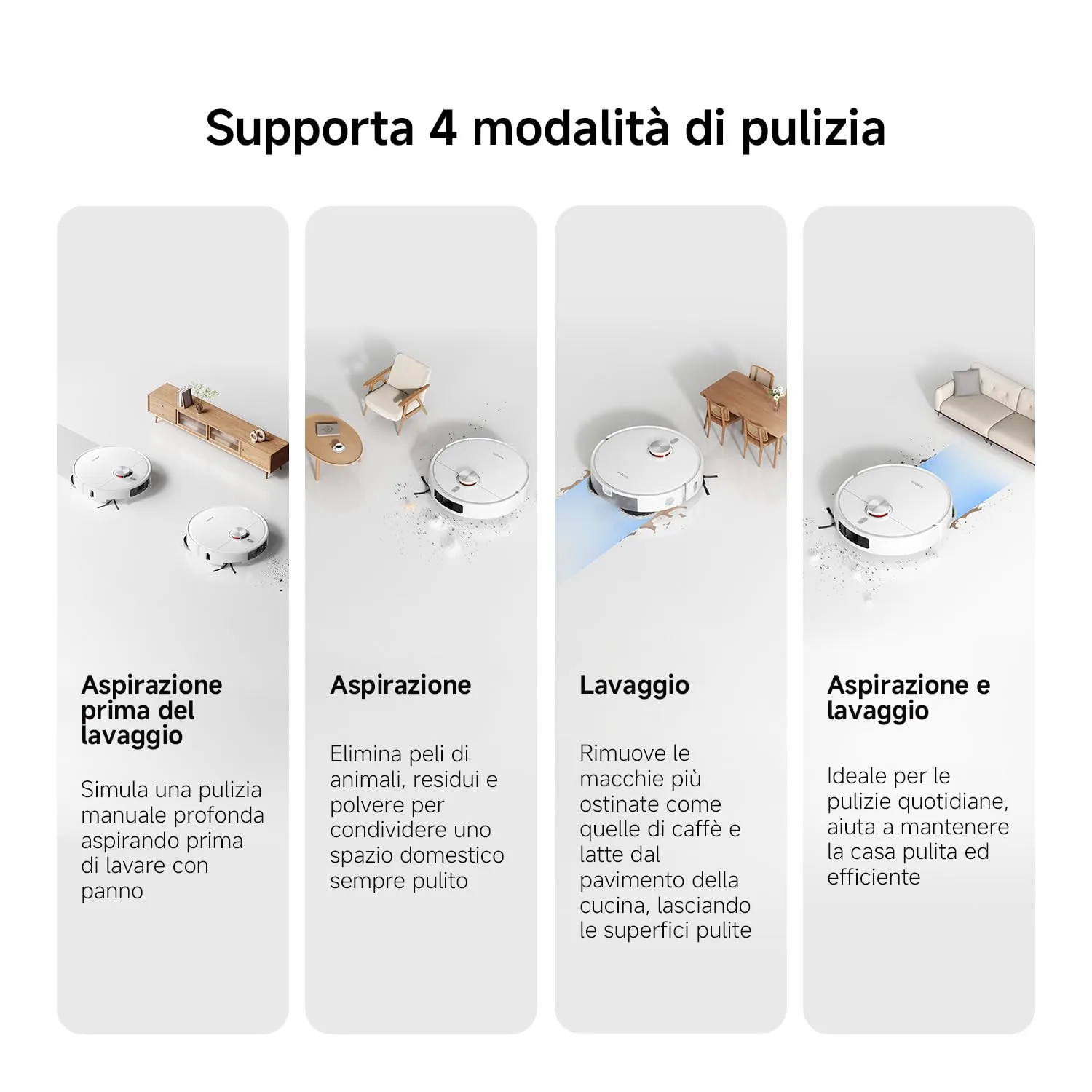 Supporta 4 modalità di pulizia

Aspirazione prima del lavaggio

Simula una pulizia manuale profonda aspirando prima di lavare con panno

Aspirazione

Elimina peli di animali, residui e polvere per condividere uno spazio domestico sempre pulito

Lavaggio

Rimuove le macchie più ostinate come quelle di caffè e latte dal pavimento della cucina, lasciando le superfici pulite

Aspirazione e lavaggio

Ideale per le pulizie quotidiane, aiuta a mantenere la casa pulita ed efficiente