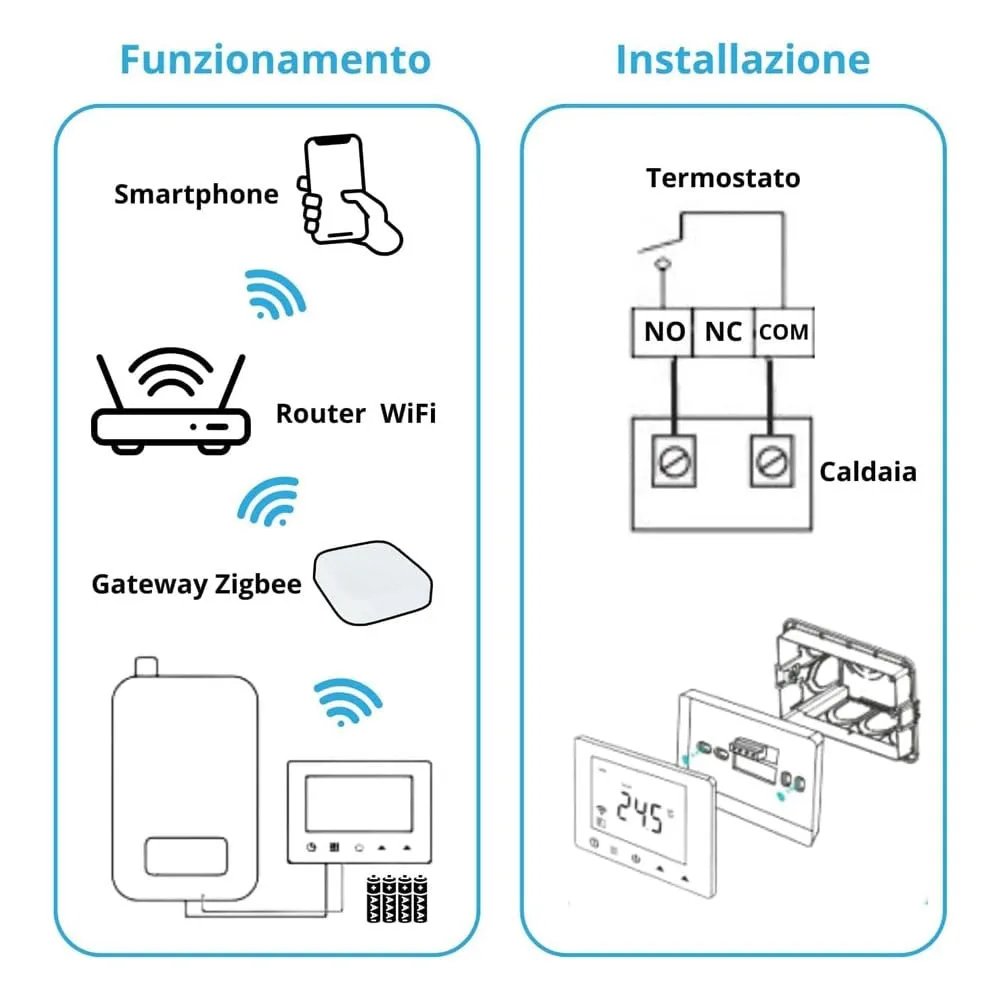 Funzionamento

Smartphone

Router WiFi

Gateway Zigbee

Installazione

Termostato

NO NC COM

Caldaia

24.5