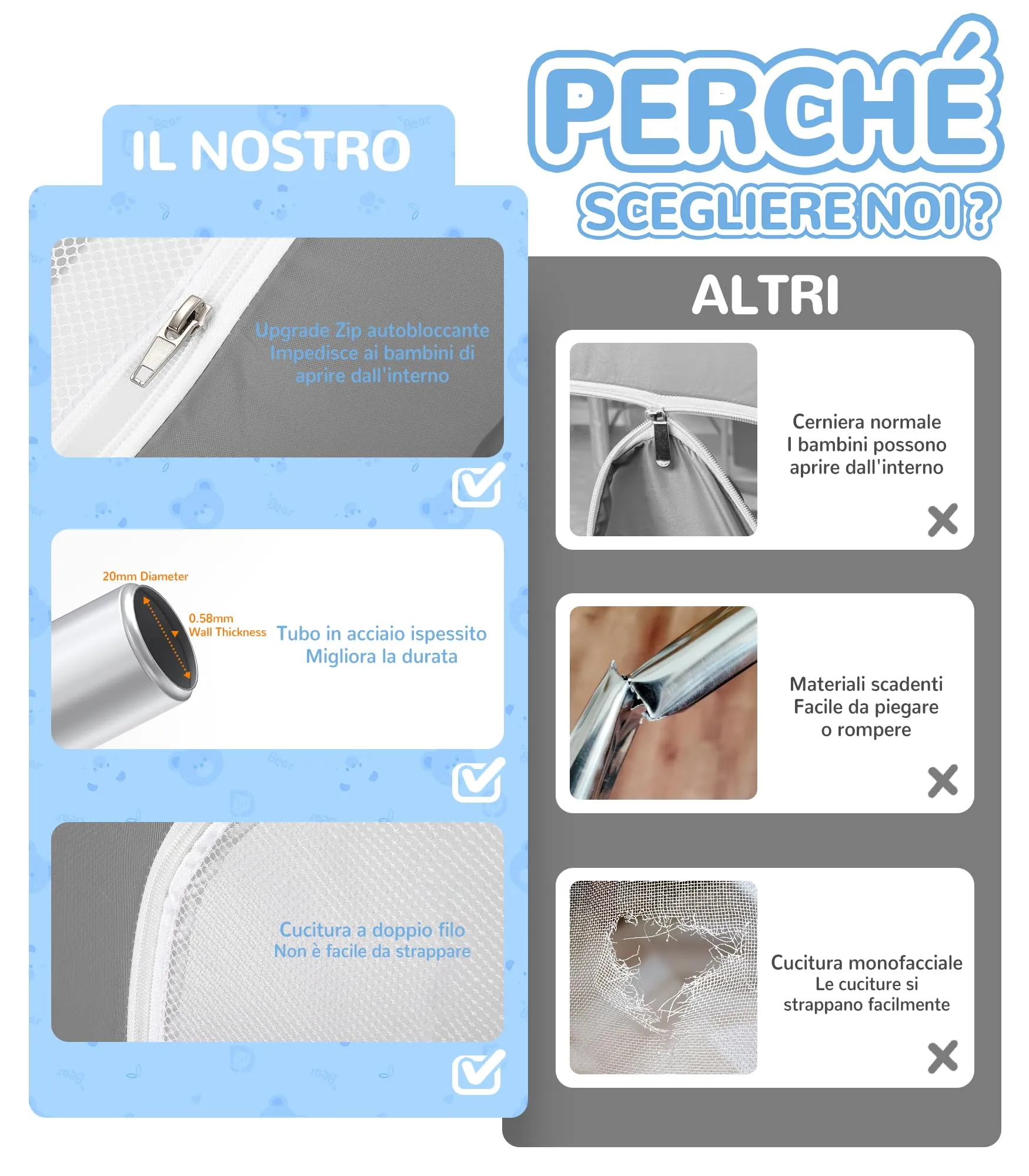 PERCHÉ
SCEGLIERE NOI?

IL NOSTRO

Upgrade Zip autobloccante
Impedisce ai bambini di aprire dall'interno

20mm Diameter
0.58mm Wall Thickness
Tubo in acciaio ispessito
Migliora la durata

Cucitura a doppio filo
Non è facile da strappare

ALTRI

Cerniera normale
I bambini possono aprire dall'interno

Materiali scadenti
Facile da piegare o rompere

Cucitura monofacciale
Le cuciture si strappano facilmente