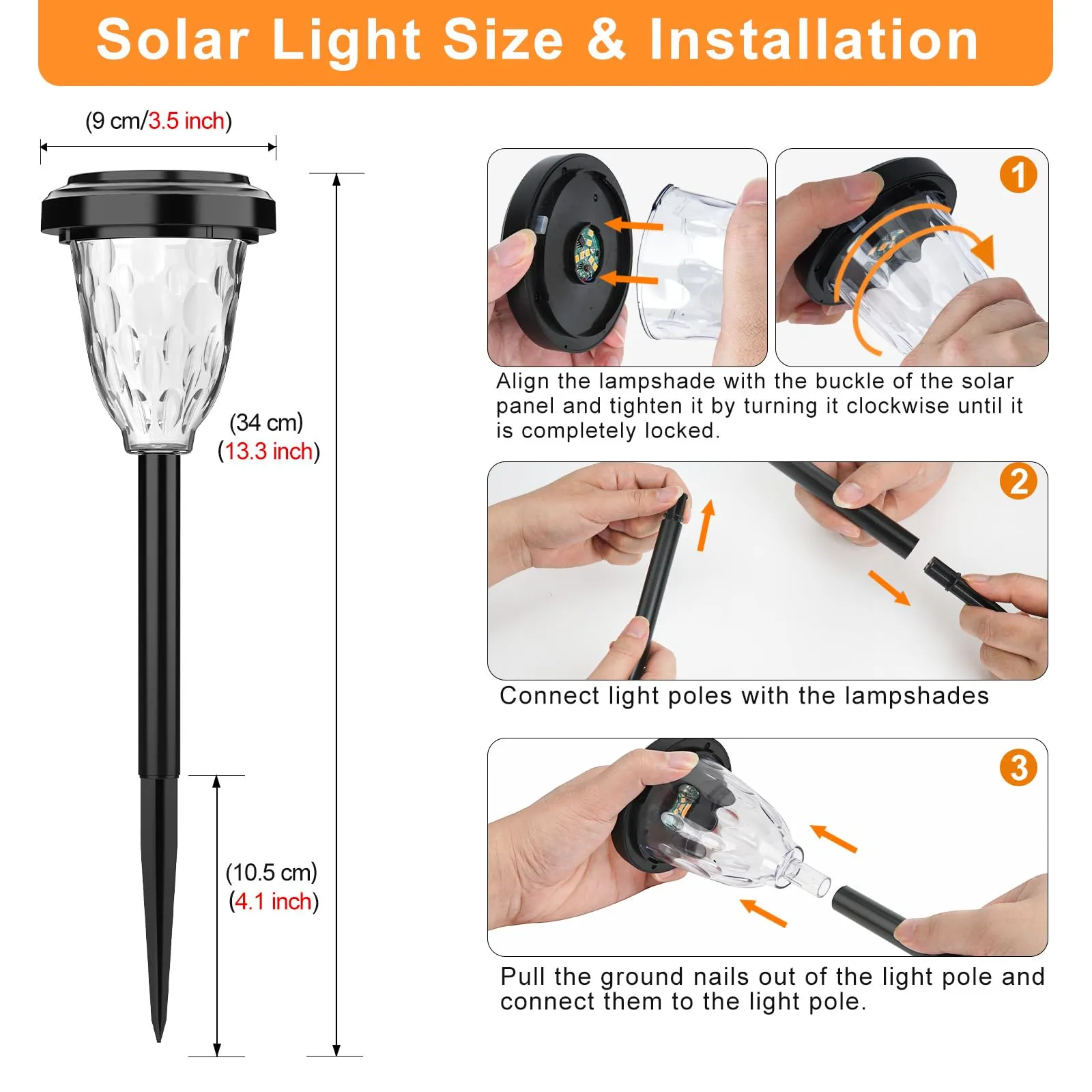 Solar Light Size & Installation

(9 cm/3.5 inch)

(34 cm)
(13.3 inch)

(10.5 cm)
(4.1 inch)

1

Align the lampshade with the buckle of the solar panel and tighten it by turning it clockwise until it is completely locked.

2

Connect light poles with the lampshades

3

Pull the ground nails out of the light pole and connect them to the light pole.