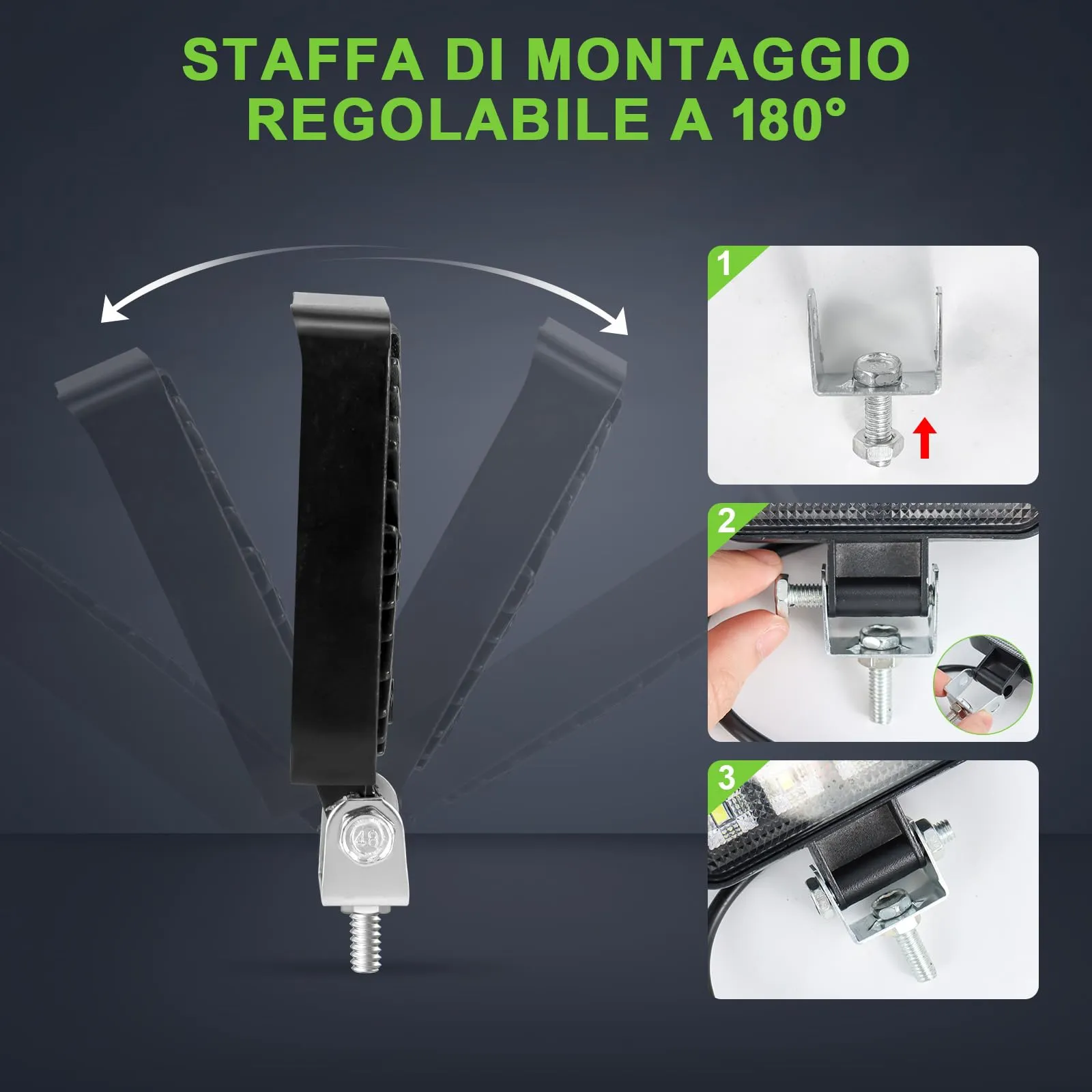 STAFFA DI MONTAGGIO REGOLABILE A 180°

48

1

2

3