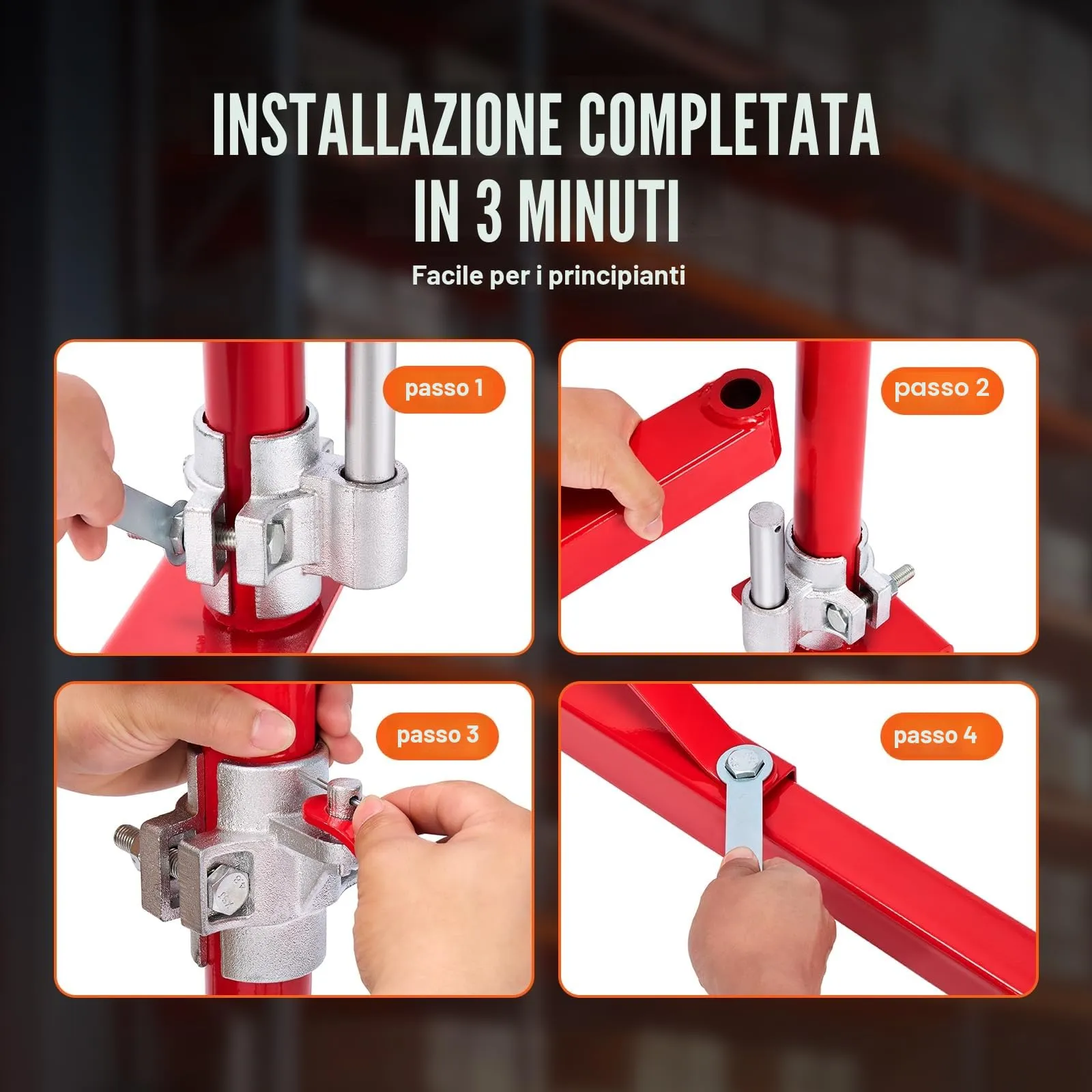 INSTALLAZIONE COMPLETATA IN 3 MINUTI

Facile per i principianti

passo 1

passo 2

passo 3

passo 4