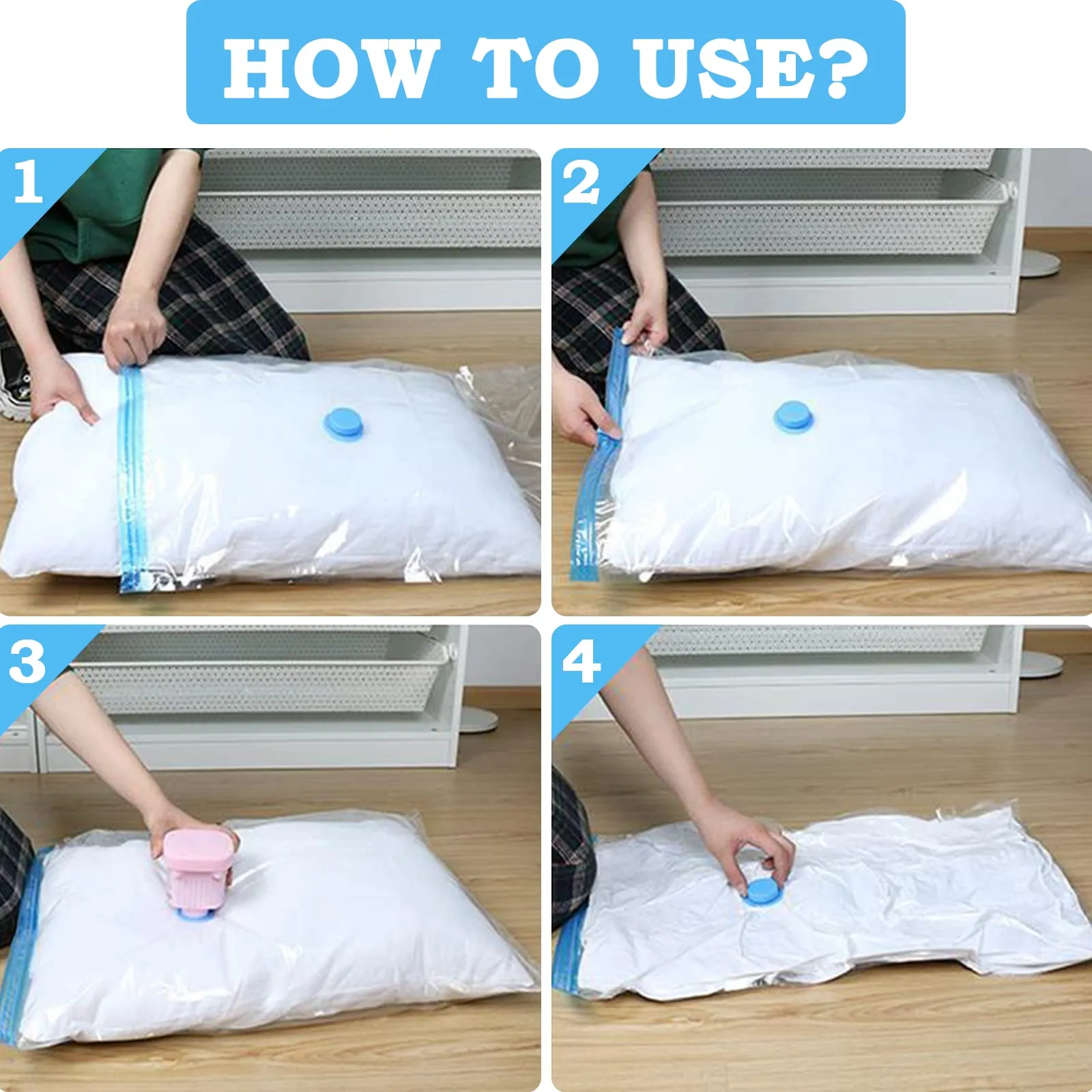 HOW TO USE?

1

2

3

4