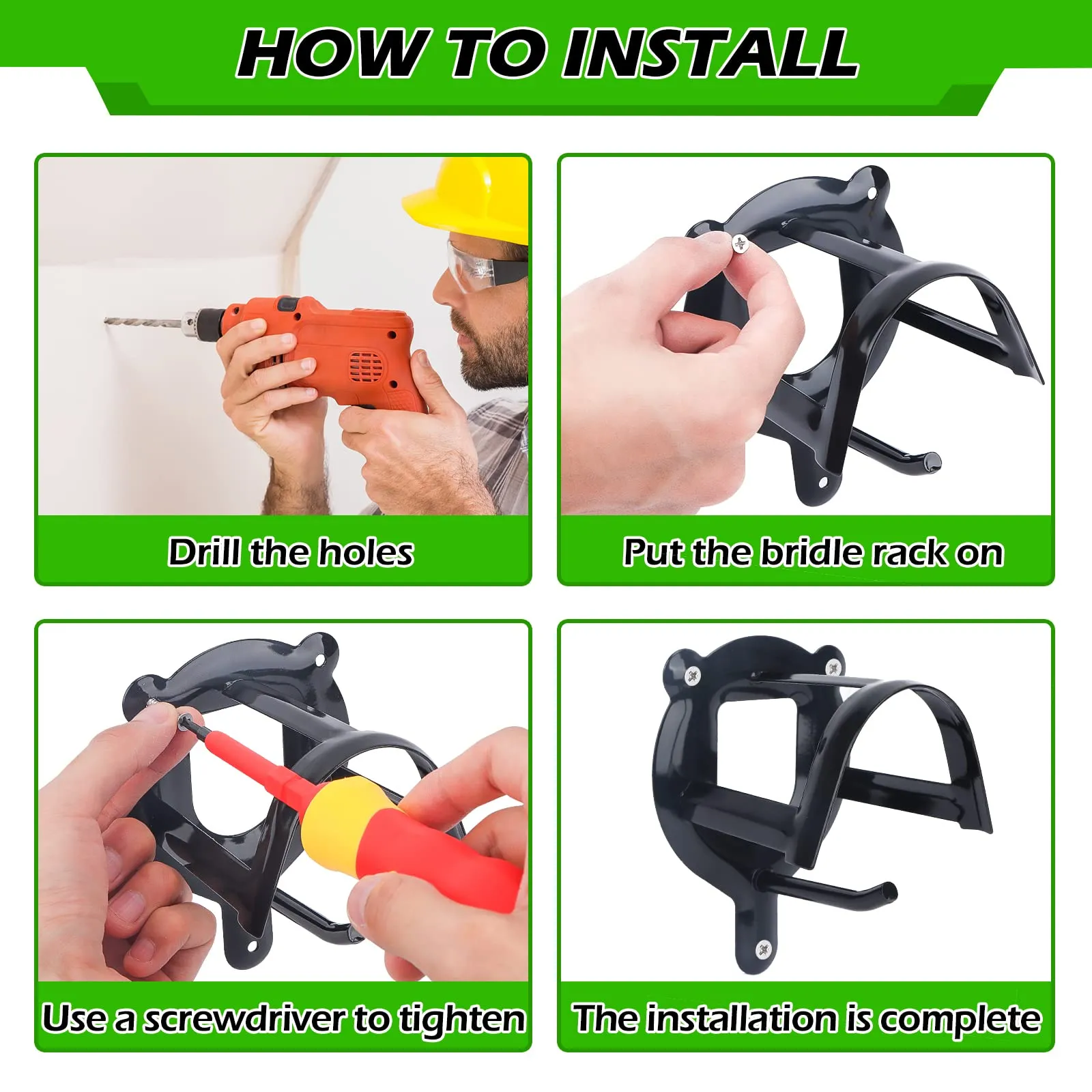 HOW TO INSTALL

Drill the holes

Put the bridle rack on

Use a screwdriver to tighten

The installation is complete