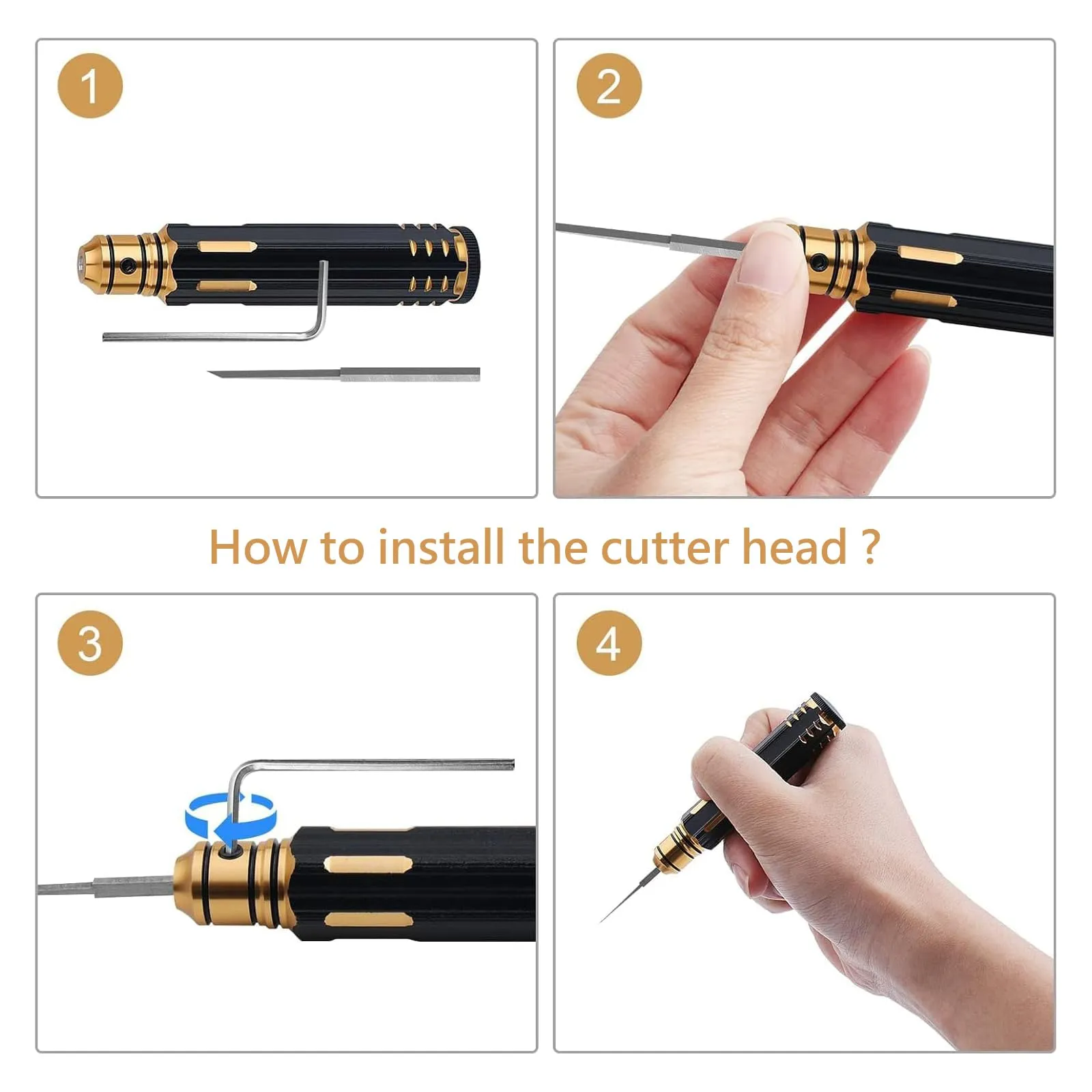 1

2

How to install the cutter head ?

3

4