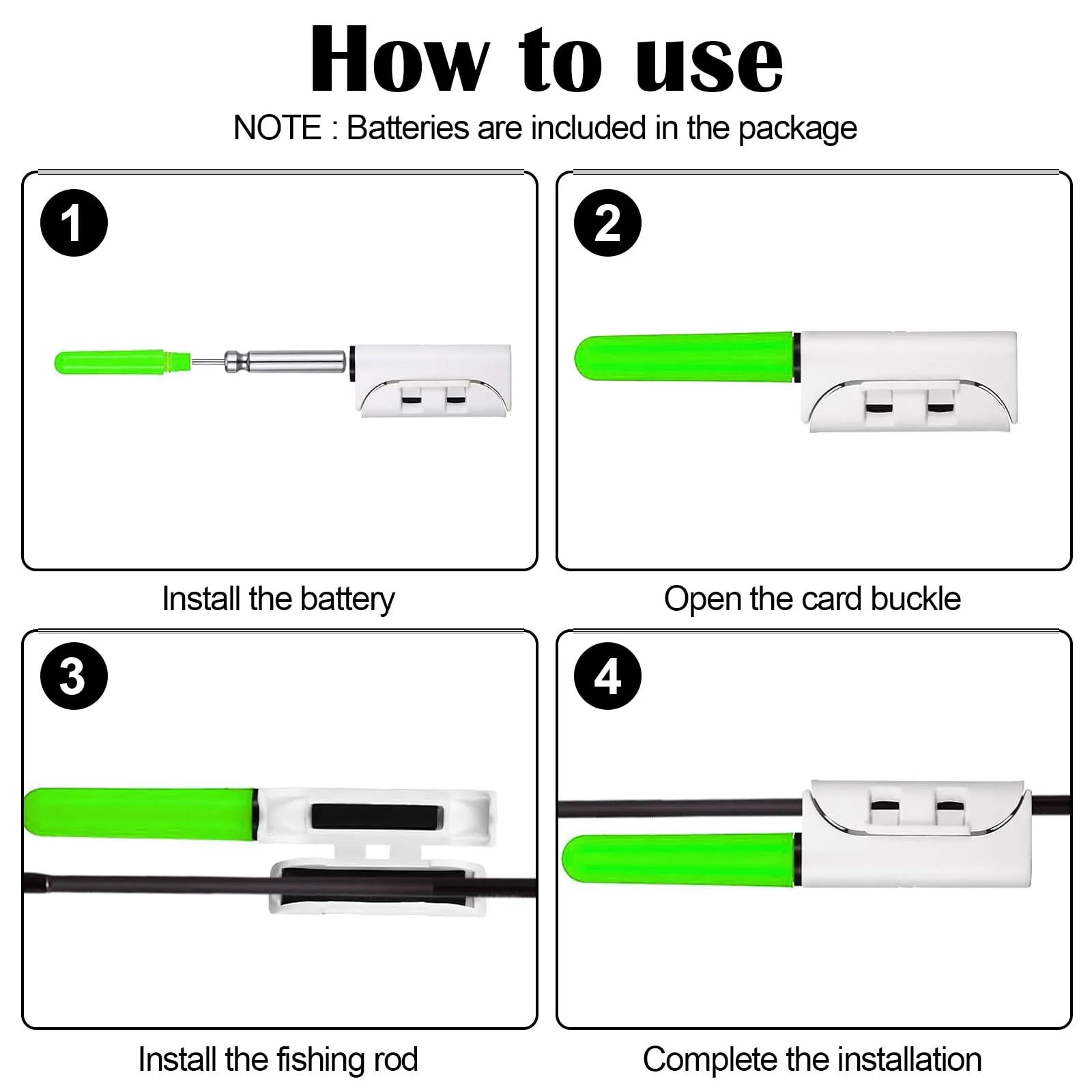 How to use

NOTE : Batteries are included in the package

1

Install the battery

2

Open the card buckle

3

Install the fishing rod

4

Complete the installation