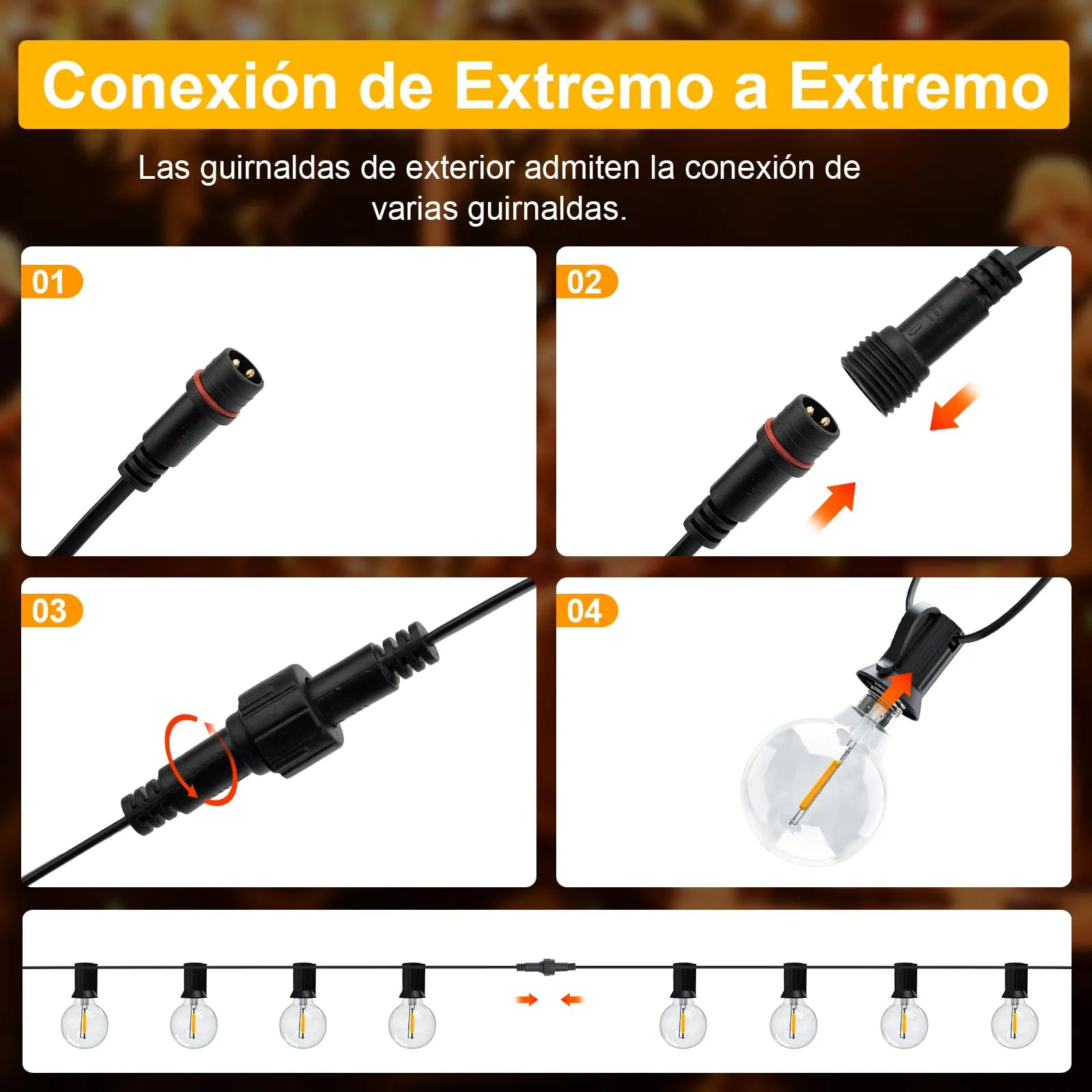 Conexión de Extremo a Extremo

Las guirnaldas de exterior admiten la conexión de varias guirnaldas.

01

02

03

04