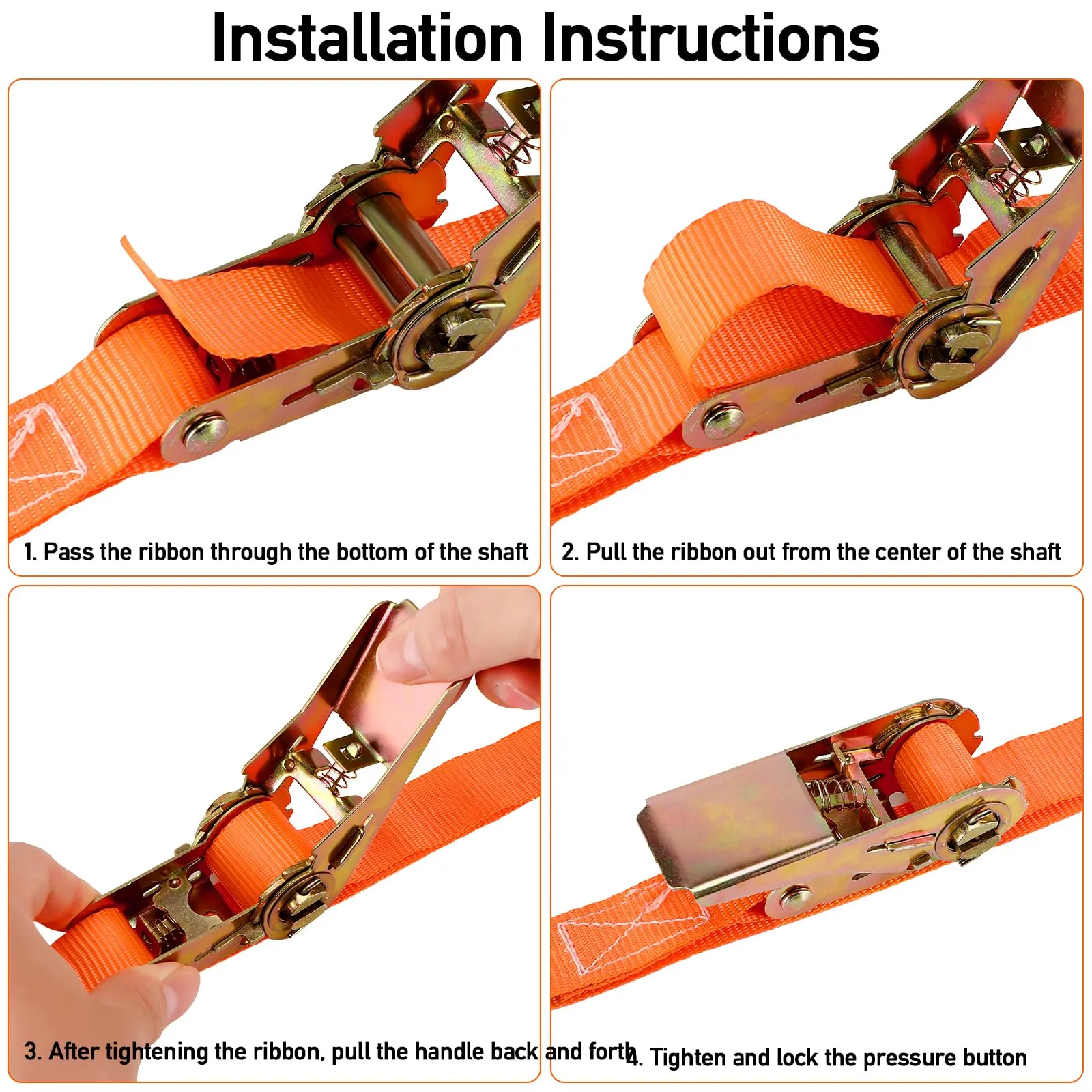 Installation Instructions

1. Pass the ribbon through the bottom of the shaft

2. Pull the ribbon out from the center of the shaft

3. After tightening the ribbon, pull the handle back and forth

4. Tighten and lock the pressure button