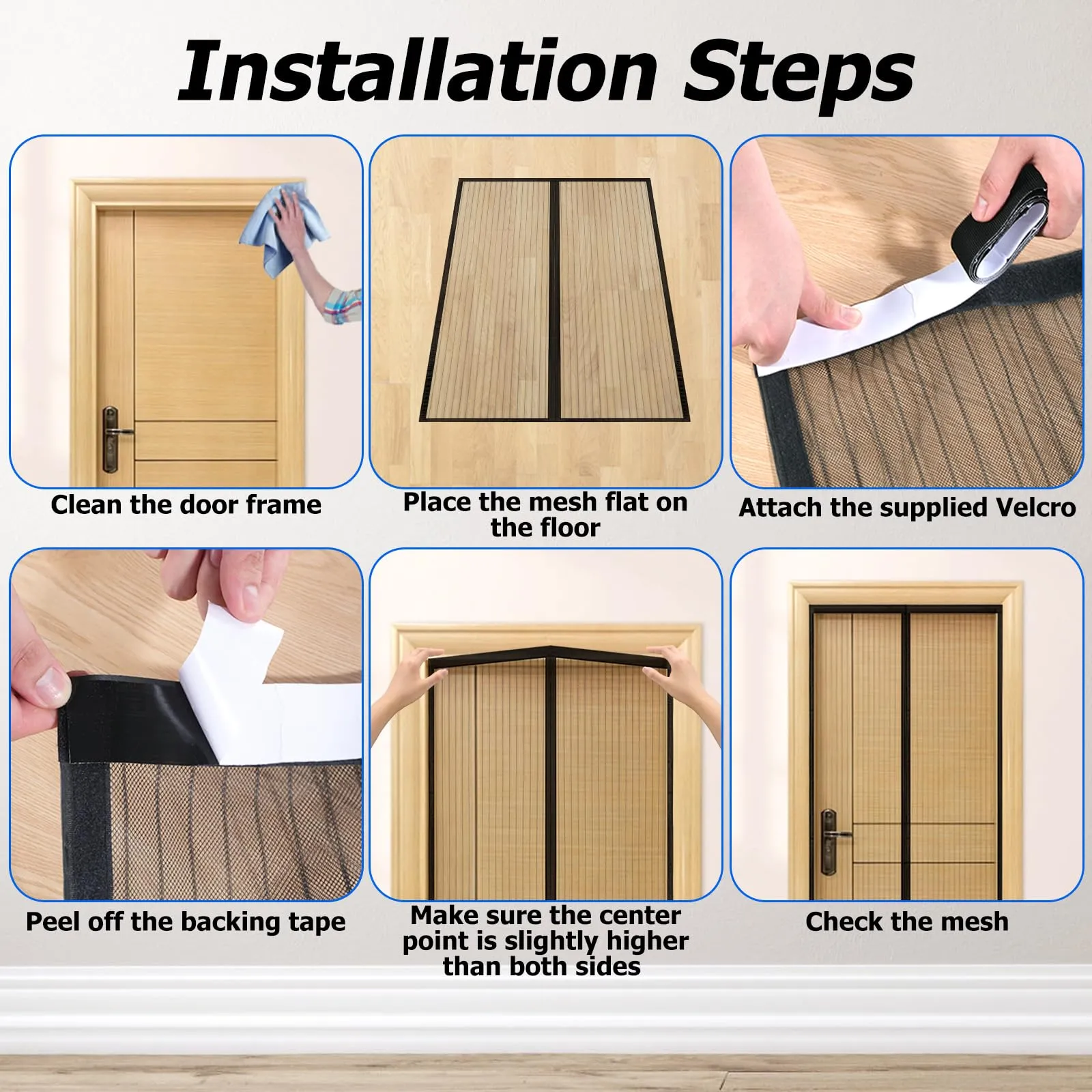 Installation Steps

Clean the door frame

Place the mesh flat on the floor

Attach the supplied Velcro

Peel off the backing tape

Make sure the center point is slightly higher than both sides

Check the mesh