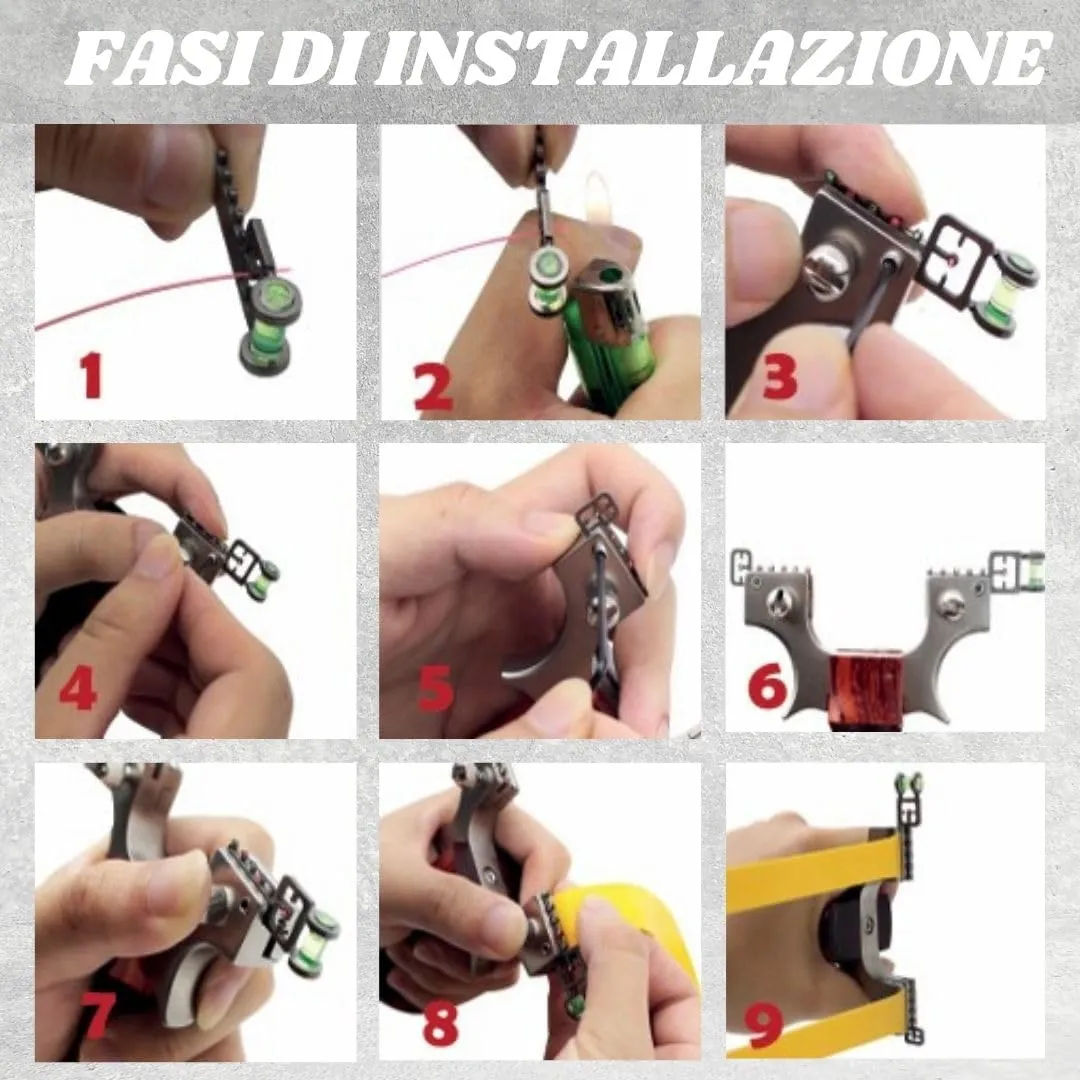 FASI DI INSTALLAZIONE

1

2

3

4

5

6

7

8

9