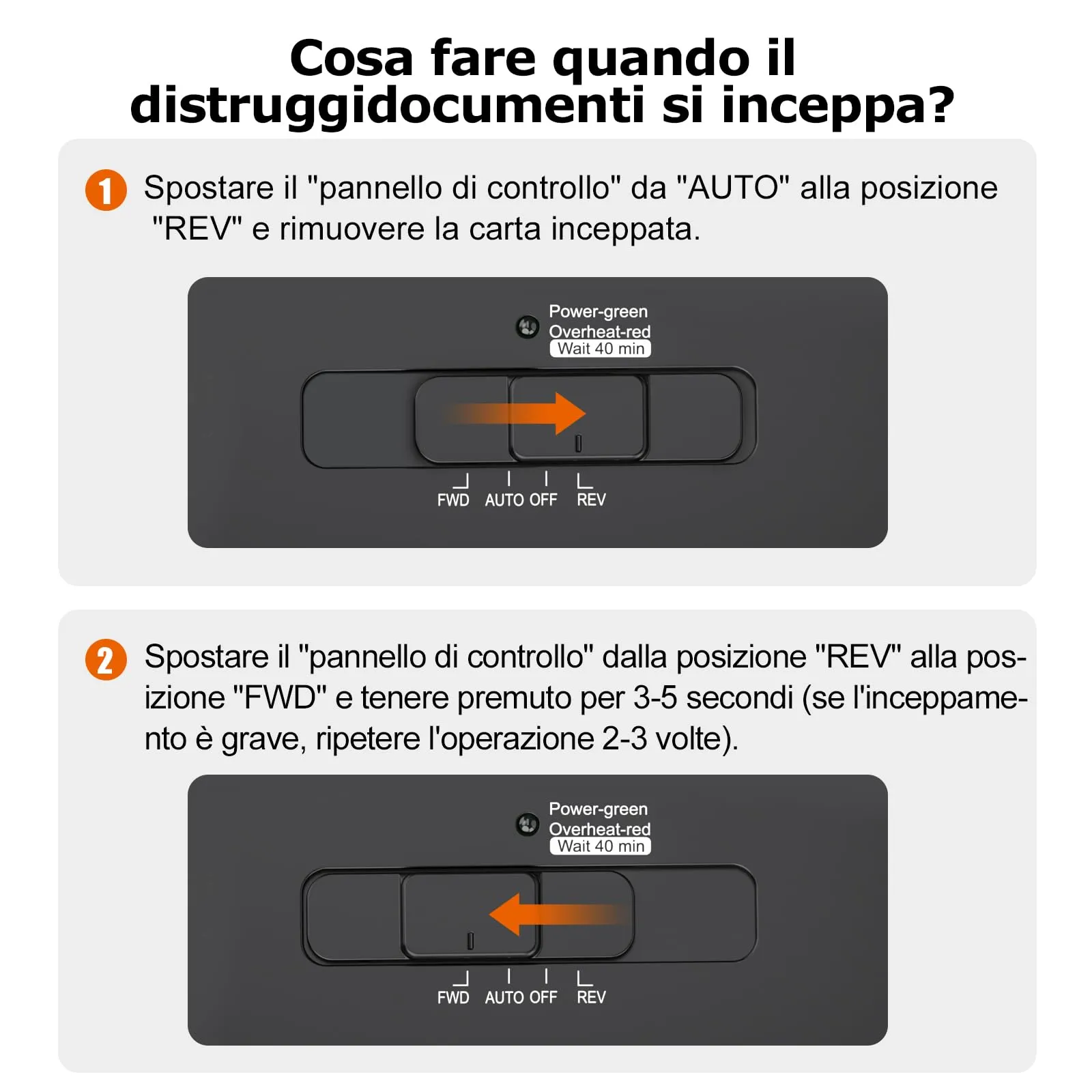 Cosa fare quando il distruggidocumenti si inceppa?

1 Spostare il "pannello di controllo" da "AUTO" alla posizione "REV" e rimuovere la carta inceppata.

Power-green
Overheat-red
Wait 40 min

FWD AUTO OFF REV

2 Spostare il "pannello di controllo" dalla posizione "REV" alla posizione "FWD" e tenere premuto per 3-5 secondi (se l'inceppamento è grave, ripetere l'operazione 2-3 volte).

Power-green
Overheat-red
Wait 40 min

FWD AUTO OFF REV