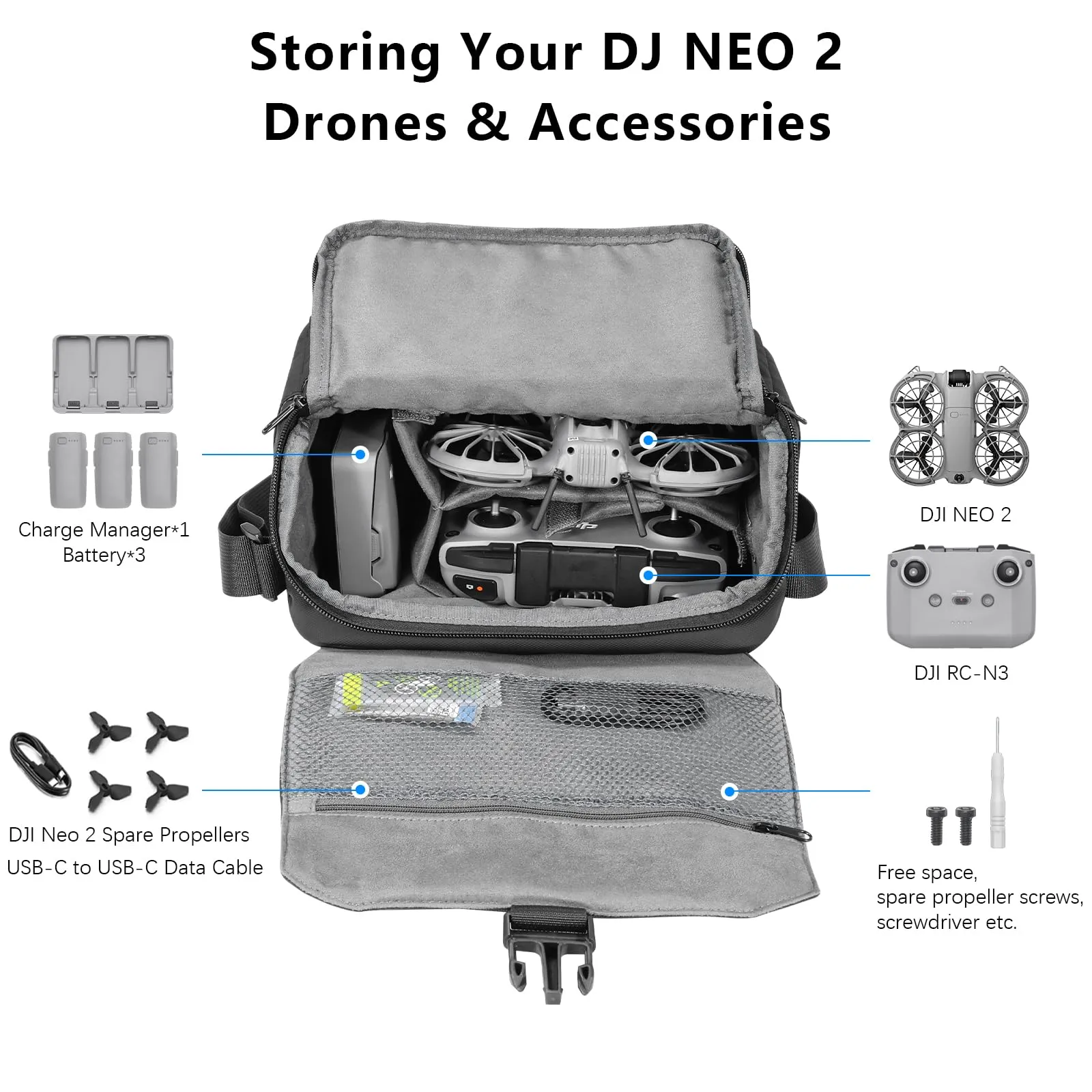 Storing Your DJ NEO 2 Drones & Accessories

Charge Manager*1
Battery*3

DJI NEO 2

DJI RC-N3

DJI Neo 2 Spare Propellers
USB-C to USB-C Data Cable

Free space, spare propeller screws, screwdriver etc.