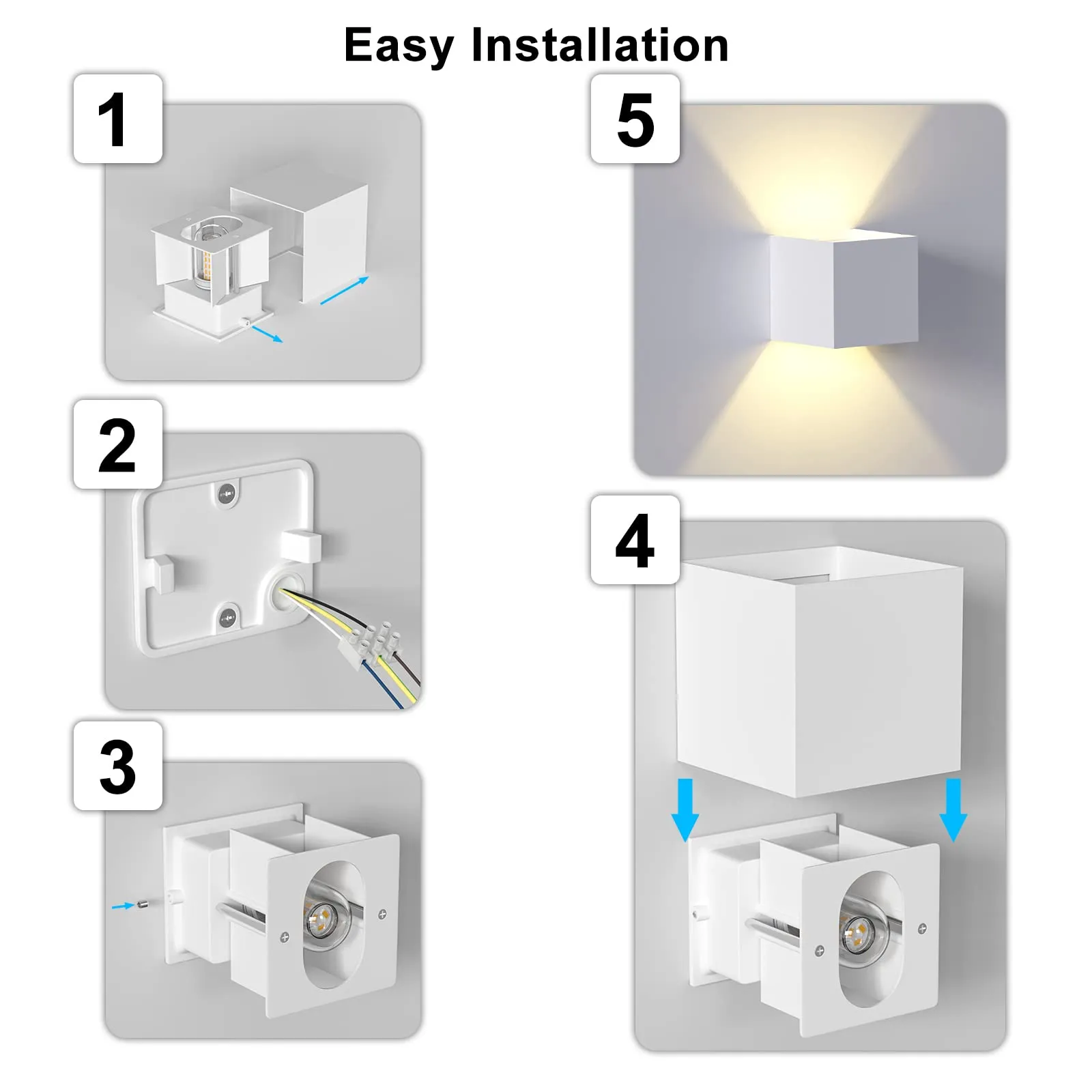 Easy Installation

1

2

3

5

4