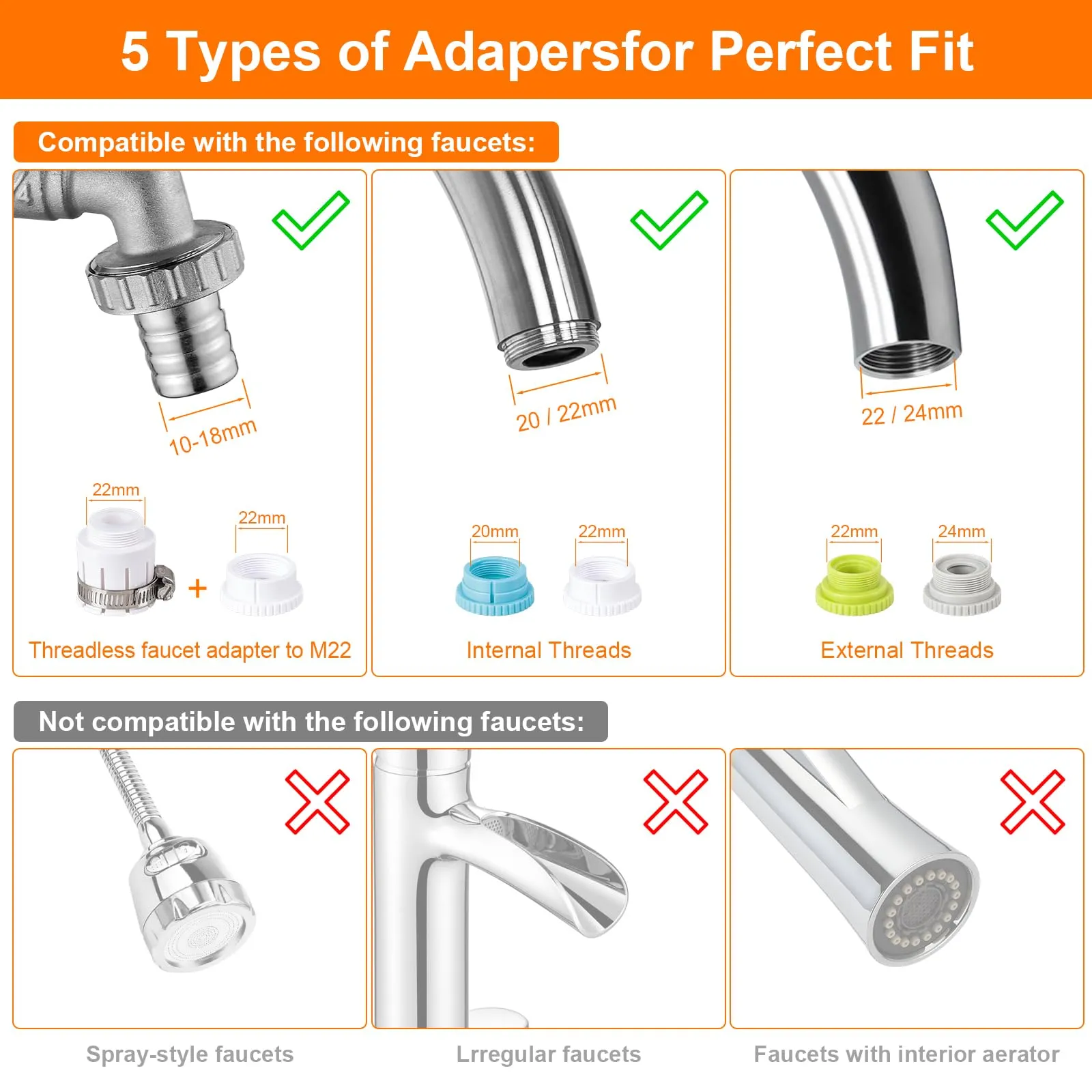 5 Types of Adapersfor Perfect Fit

Compatible with the following faucets:

10-18mm

22mm

22mm

+

Threadless faucet adapter to M22

20 / 22mm

20mm

22mm

Internal Threads

22 / 24mm

22mm

24mm

External Threads

Not compatible with the following faucets:

Spray-style faucets

Lrregular faucets

Faucets with interior aerator