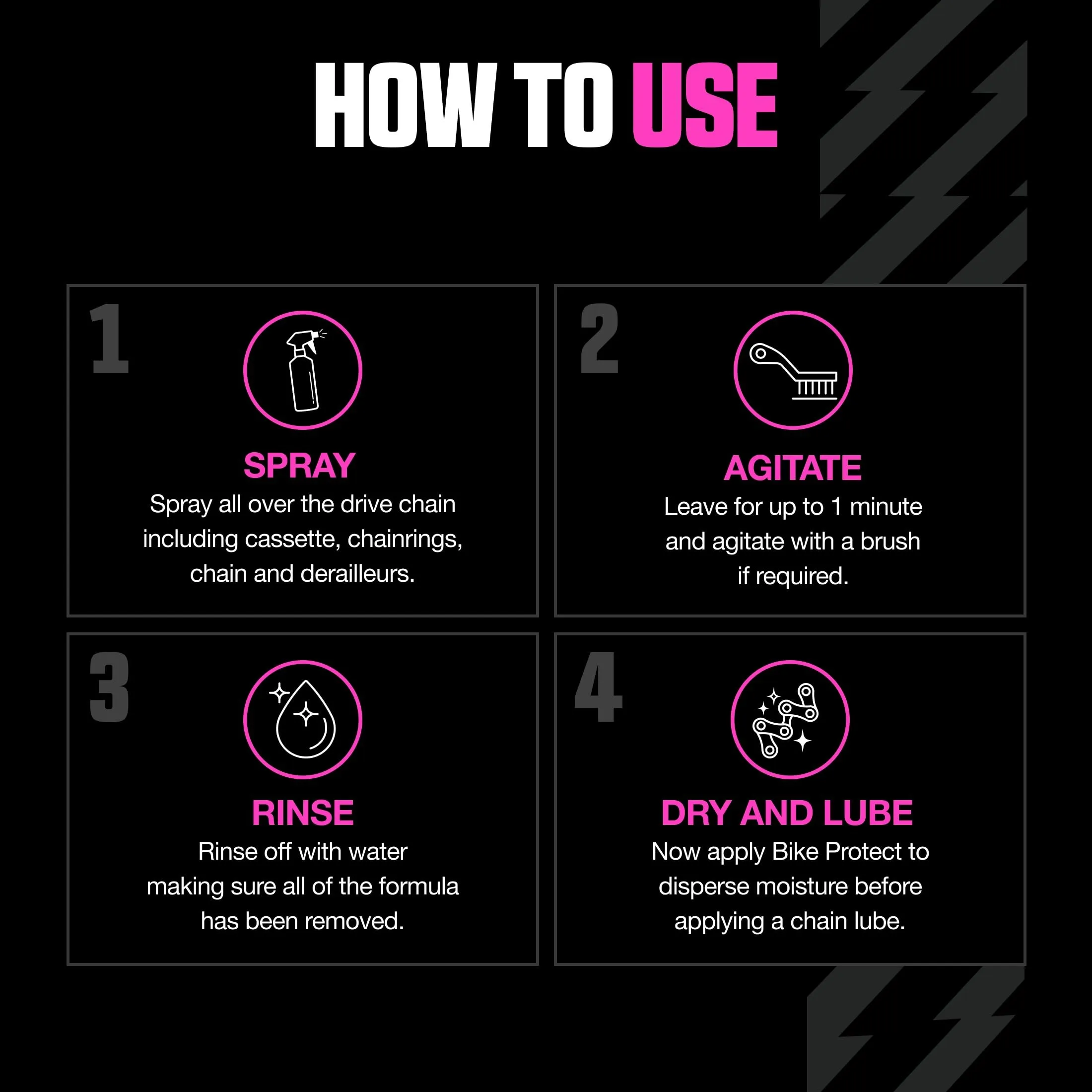 HOW TO USE

1

SPRAY
Spray all over the drive chain including cassette, chainrings, chain and derailleurs.

2

AGITATE
Leave for up to 1 minute and agitate with a brush if required.

3

RINSE
Rinse off with water making sure all of the formula has been removed.

4

DRY AND LUBE
Now apply Bike Protect to disperse moisture before applying a chain lube.