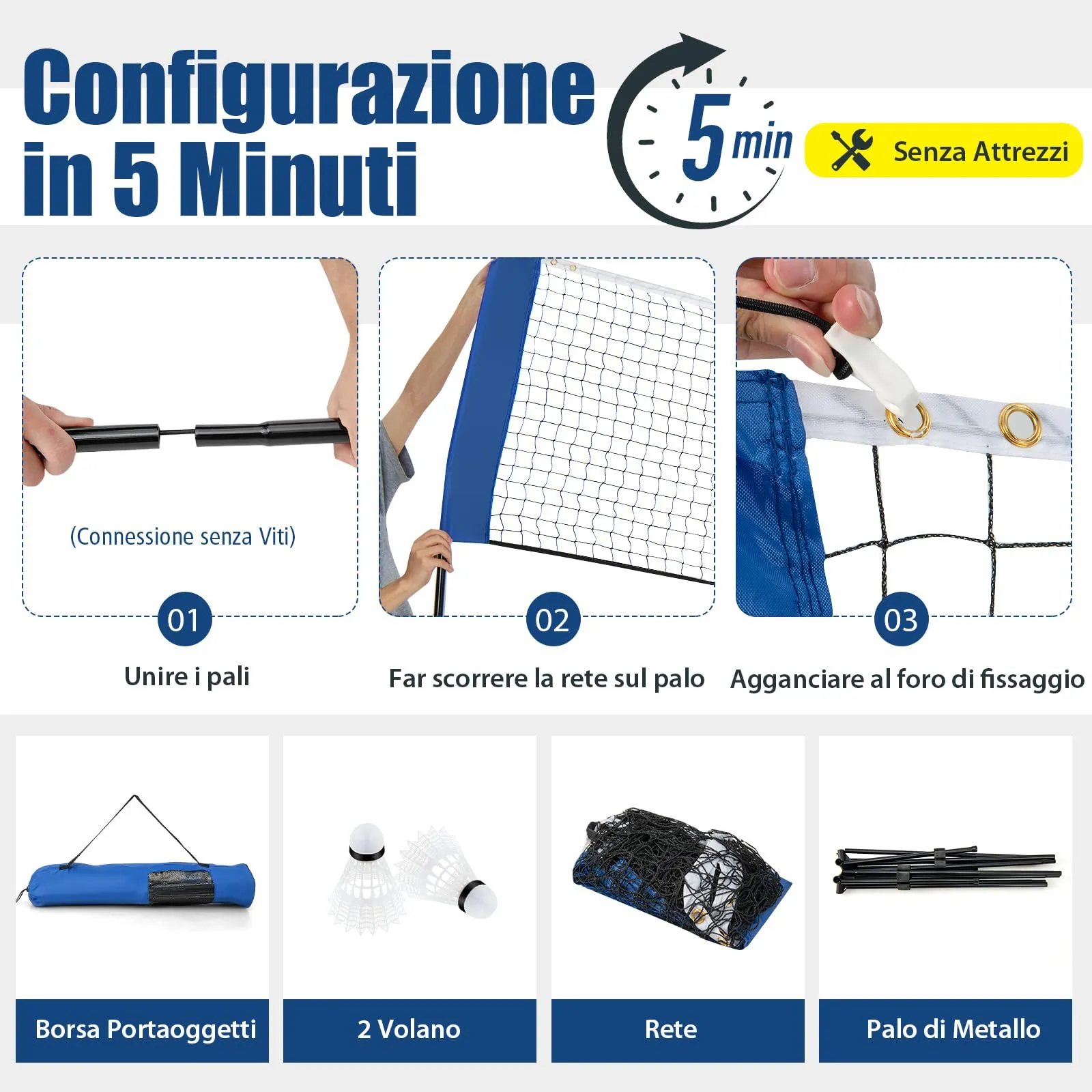 Configurazione in 5 Minuti

5 min

Senza Attrezzi

(Connessione senza Viti)

01

Unire i pali

02

Far scorrere la rete sul palo

03

Agganciare al foro di fissaggio

Borsa Portaoggetti

2 Volano

Rete

Palo di Metallo