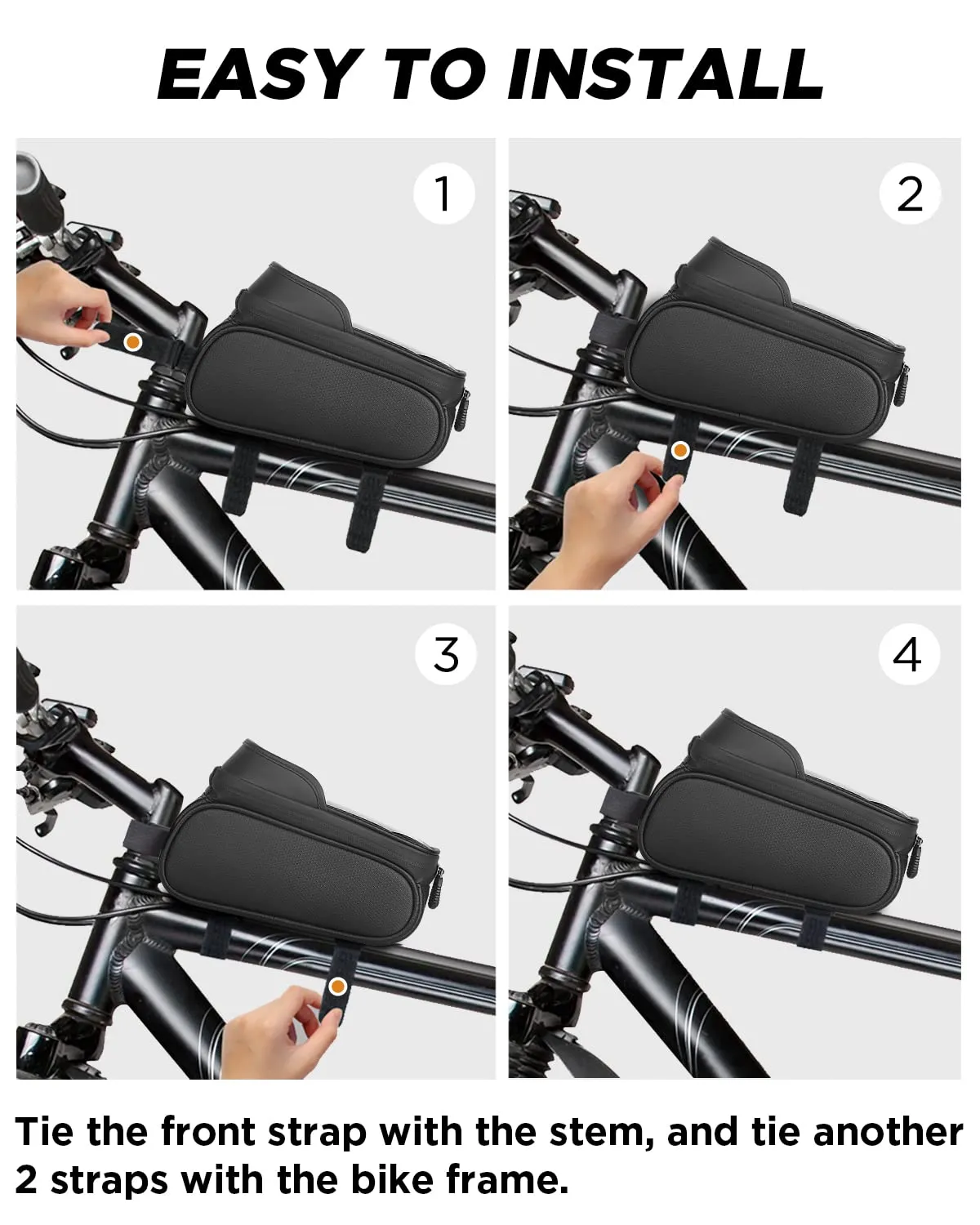 EASY TO INSTALL

1

2

3

4

Tie the front strap with the stem, and tie another 2 straps with the bike frame.