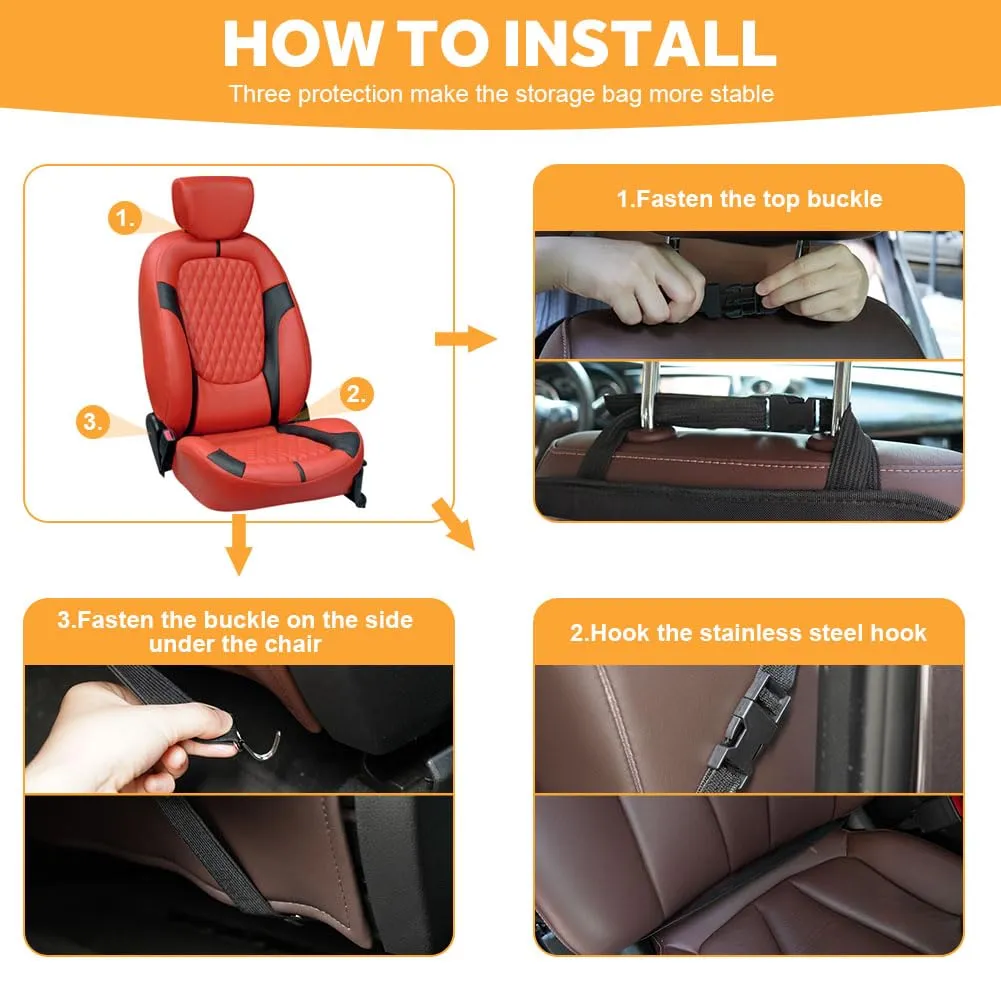 HOW TO INSTALL
Three protection make the storage bag more stable

1.

2.

3.

1.Fasten the top buckle

3.Fasten the buckle on the side under the chair

2.Hook the stainless steel hook