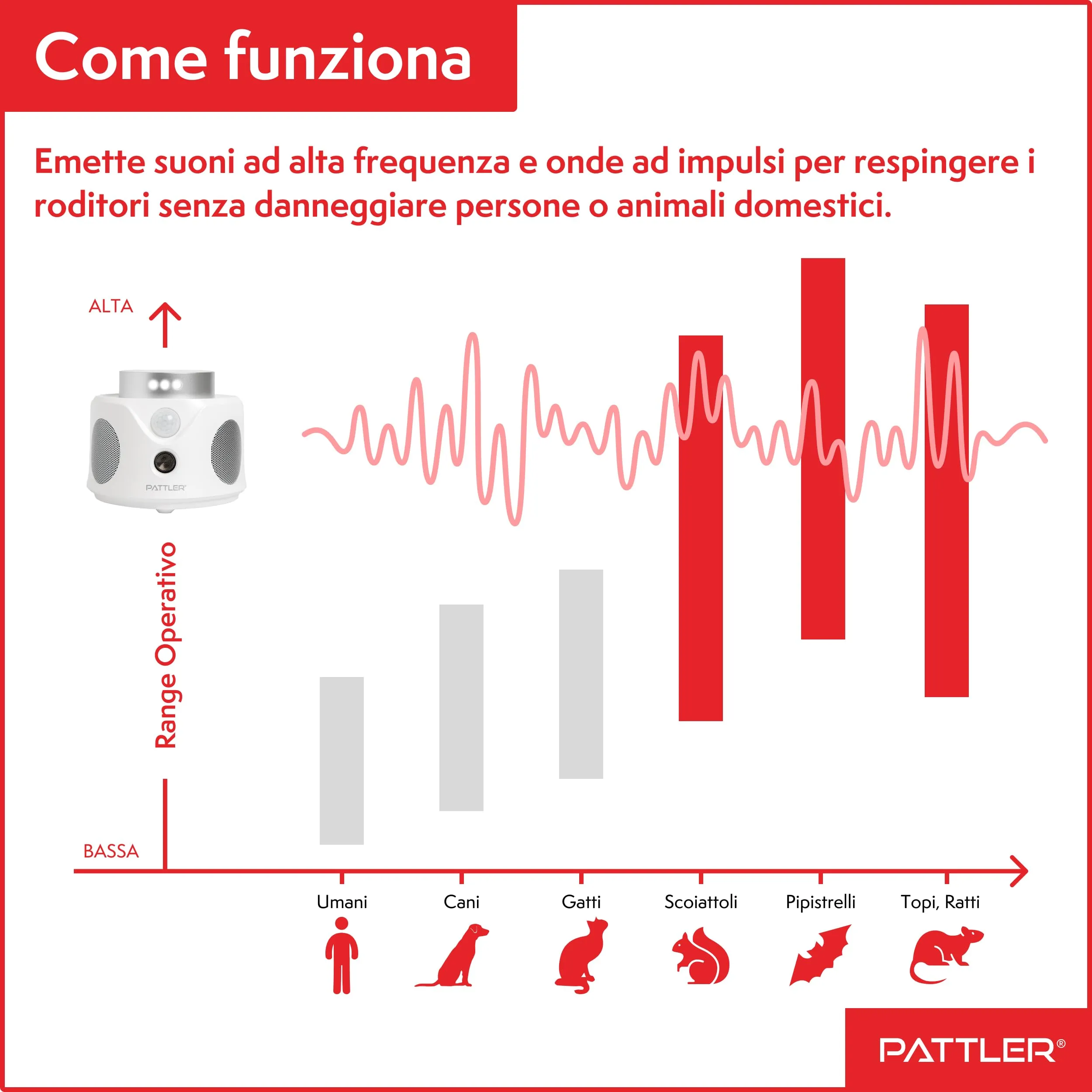 Come funziona

Emette suoni ad alta frequenza e onde ad impulsi per respingere i roditori senza danneggiare persone o animali domestici.

ALTA

PATTLER

Range Operativo

BASSA

Umani
Cani
Gatti
Scoiattoli
Pipistrelli
Topi, Ratti

PATTLER®