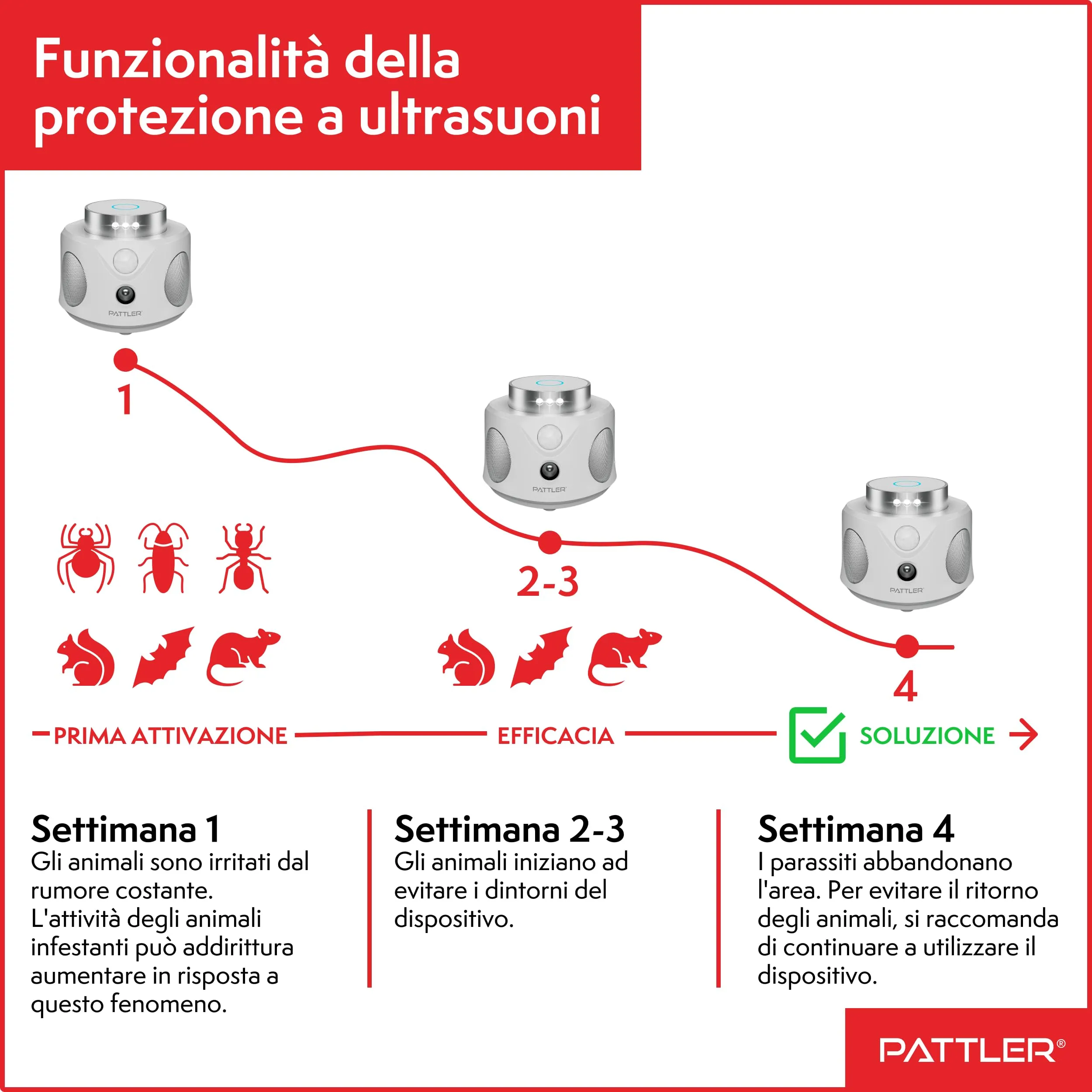 Funzionalità della protezione a ultrasuoni

PATTLER

1

PATTLER

2-3

PATTLER

4

PRIMA ATTIVAZIONE

EFFICACIA

SOLUZIONE

Settimana 1
Gli animali sono irritati dal rumore costante. L'attività degli animali infestanti può addirittura aumentare in risposta a questo fenomeno.

Settimana 2-3
Gli animali iniziano ad evitare i dintorni del dispositivo.

Settimana 4
I parassiti abbandonano l'area. Per evitare il ritorno degli animali, si raccomanda di continuare a utilizzare il dispositivo.

PATTLER®