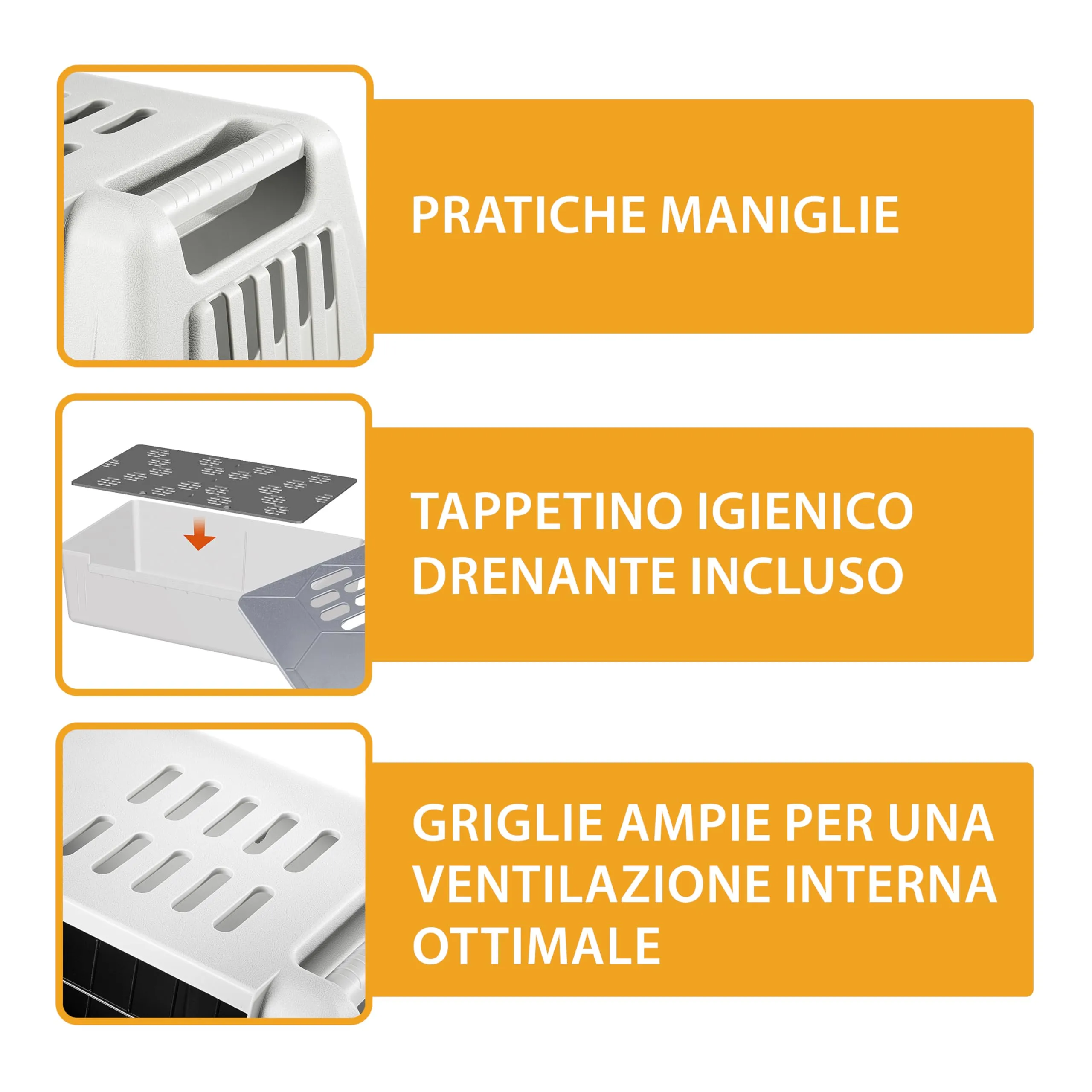 PRATICHE MANIGLIE

TAPPETINO IGIENICO DRENANTE INCLUSO

GRIGLIE AMPIE PER UNA VENTILAZIONE INTERNA OTTIMALE