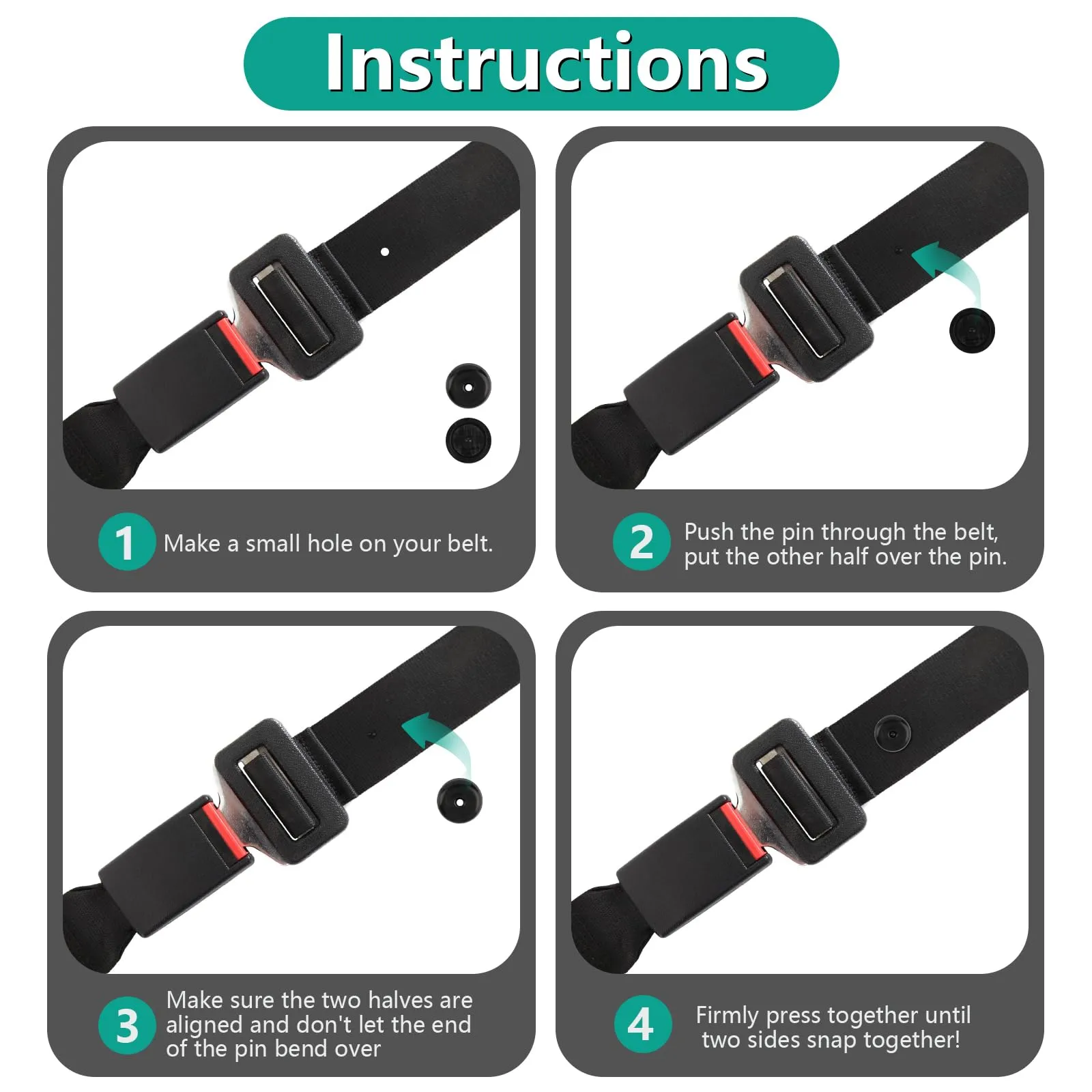 Instructions

1 Make a small hole on your belt.

2 Push the pin through the belt, put the other half over the pin.

3 Make sure the two halves are aligned and don't let the end of the pin bend over

4 Firmly press together until two sides snap together!