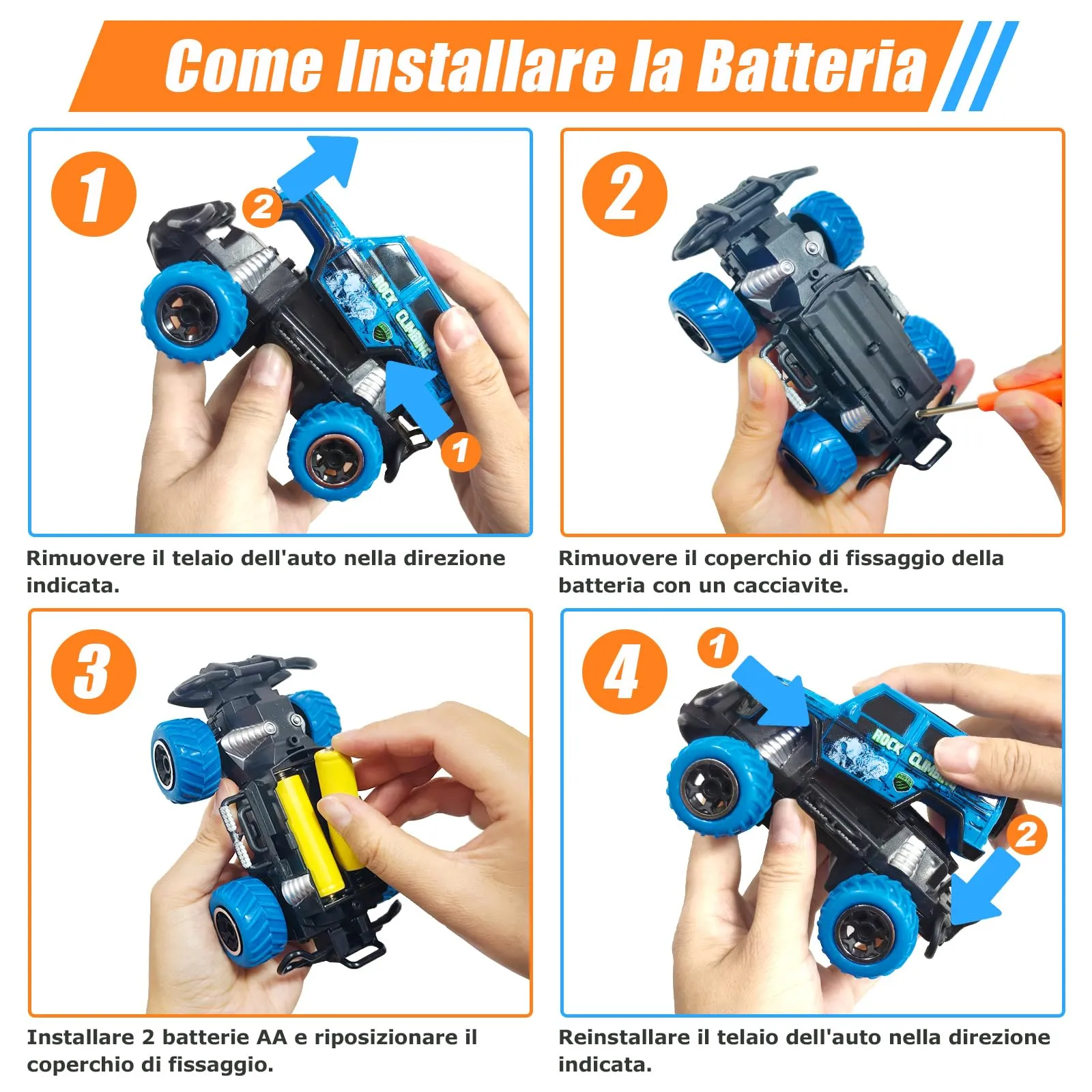 Come Installare la Batteria

1

2

ROCK CLIMBING

1

Rimuovere il telaio dell'auto nella direzione indicata.

2

Rimuovere il coperchio di fissaggio della batteria con un cacciavite.

3

Installare 2 batterie AA e riposizionare il coperchio di fissaggio.

4

1

ROCK CLIMBING

2

Reinstallare il telaio dell'auto nella direzione indicata.