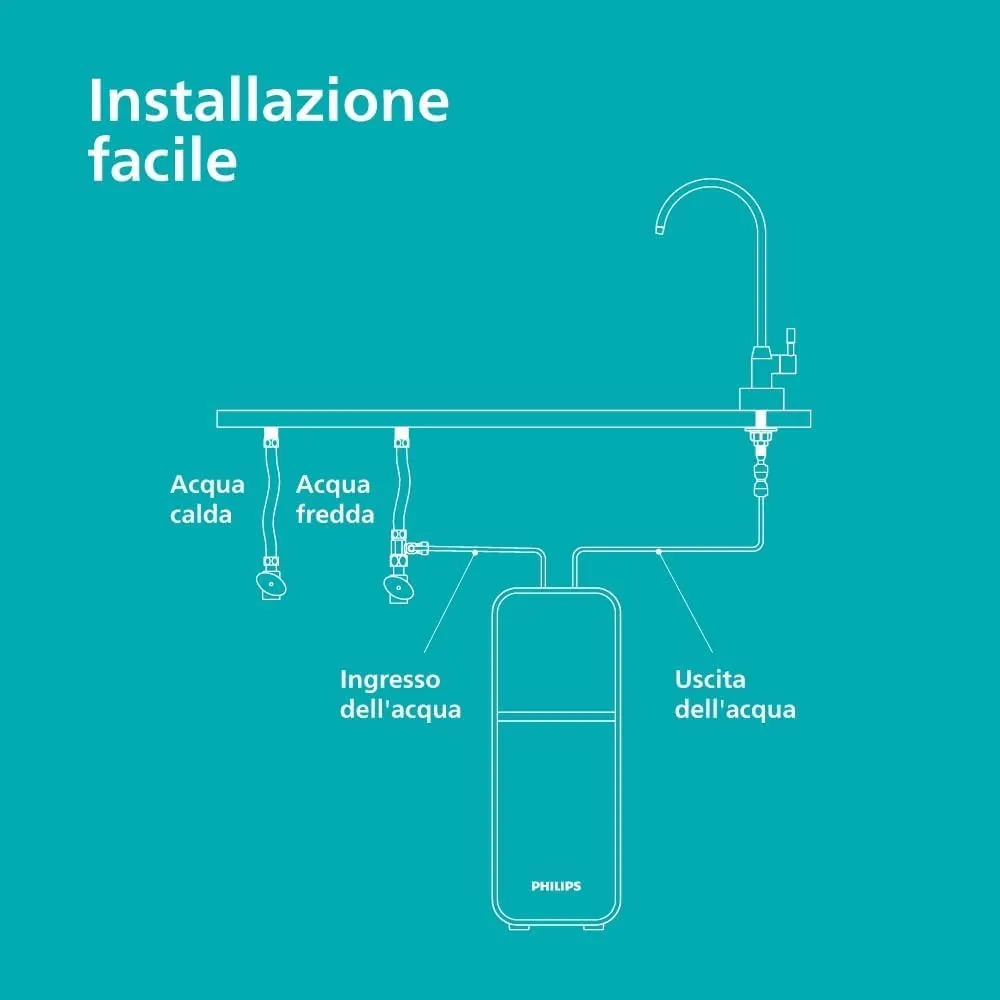 Installazione facile

Acqua calda

Acqua fredda

Ingresso dell'acqua

Uscita dell'acqua

PHILIPS