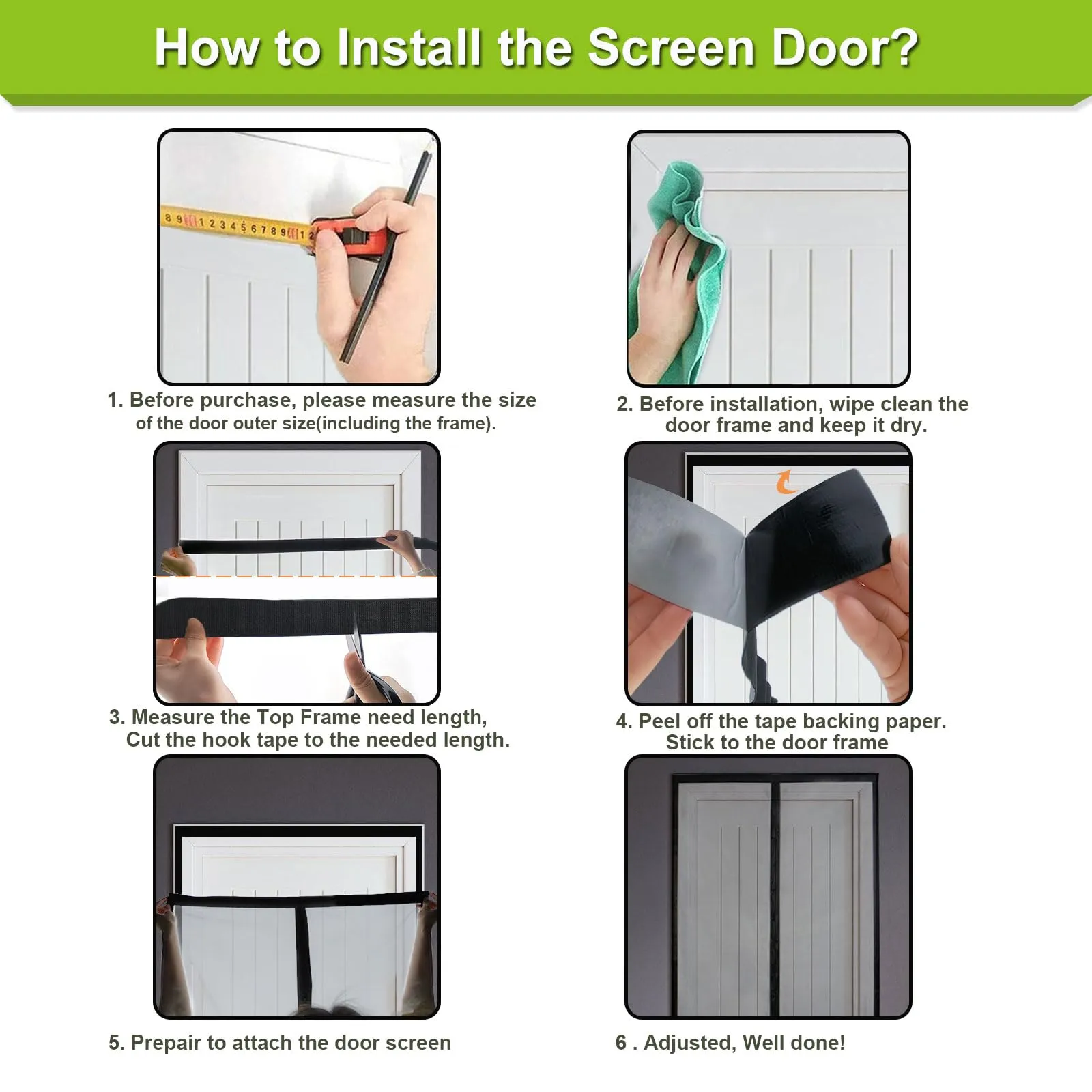 How to Install the Screen Door?

8 9 1 2 3 4 5 6 7 8 9 1 2

1. Before purchase, please measure the size of the door outer size(including the frame).

2. Before installation, wipe clean the door frame and keep it dry.

3. Measure the Top Frame need length, Cut the hook tape to the needed length.

4. Peel off the tape backing paper. Stick to the door frame

5. Prepair to attach the door screen

6 . Adjusted, Well done!