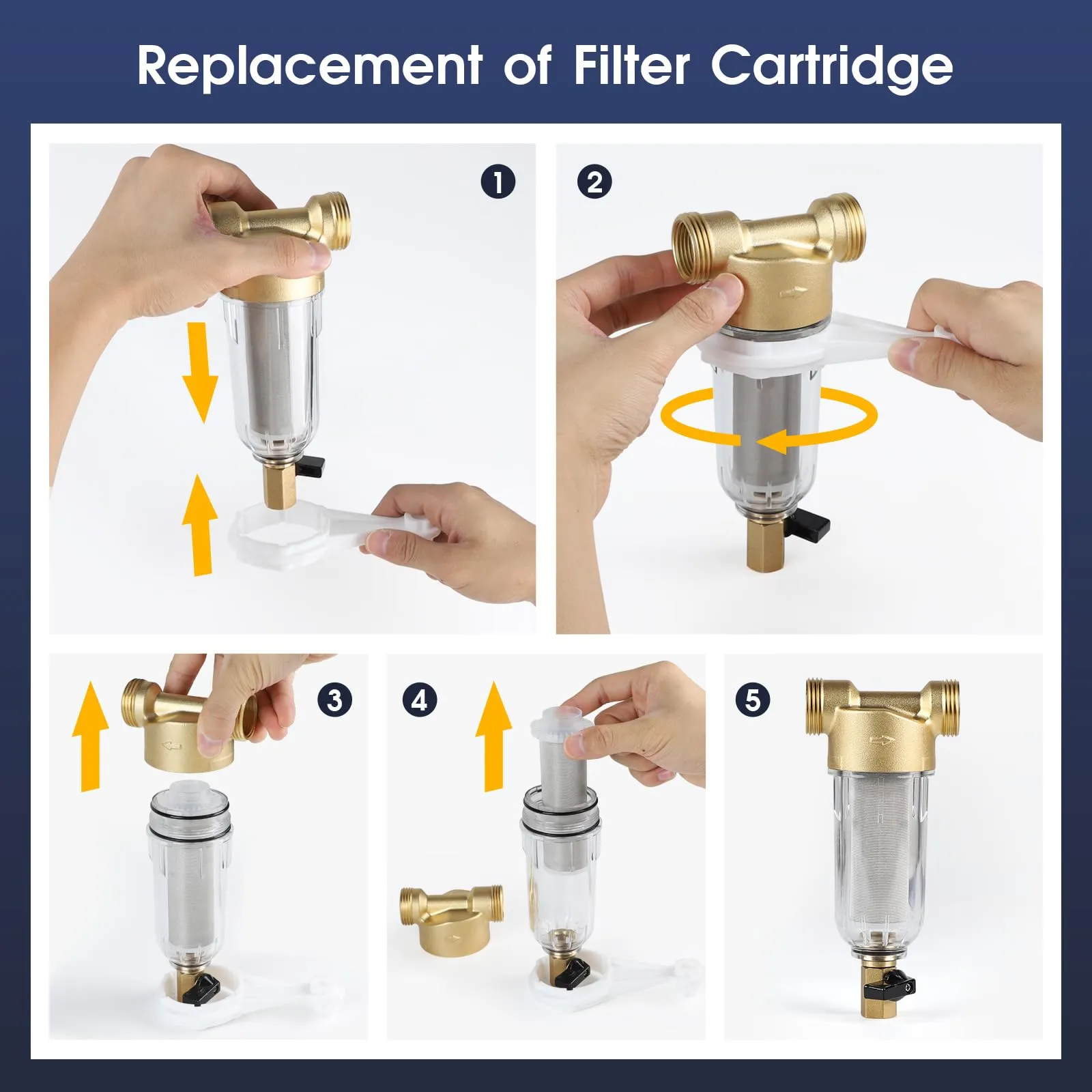 Replacement of Filter Cartridge

1

2

3

4

5