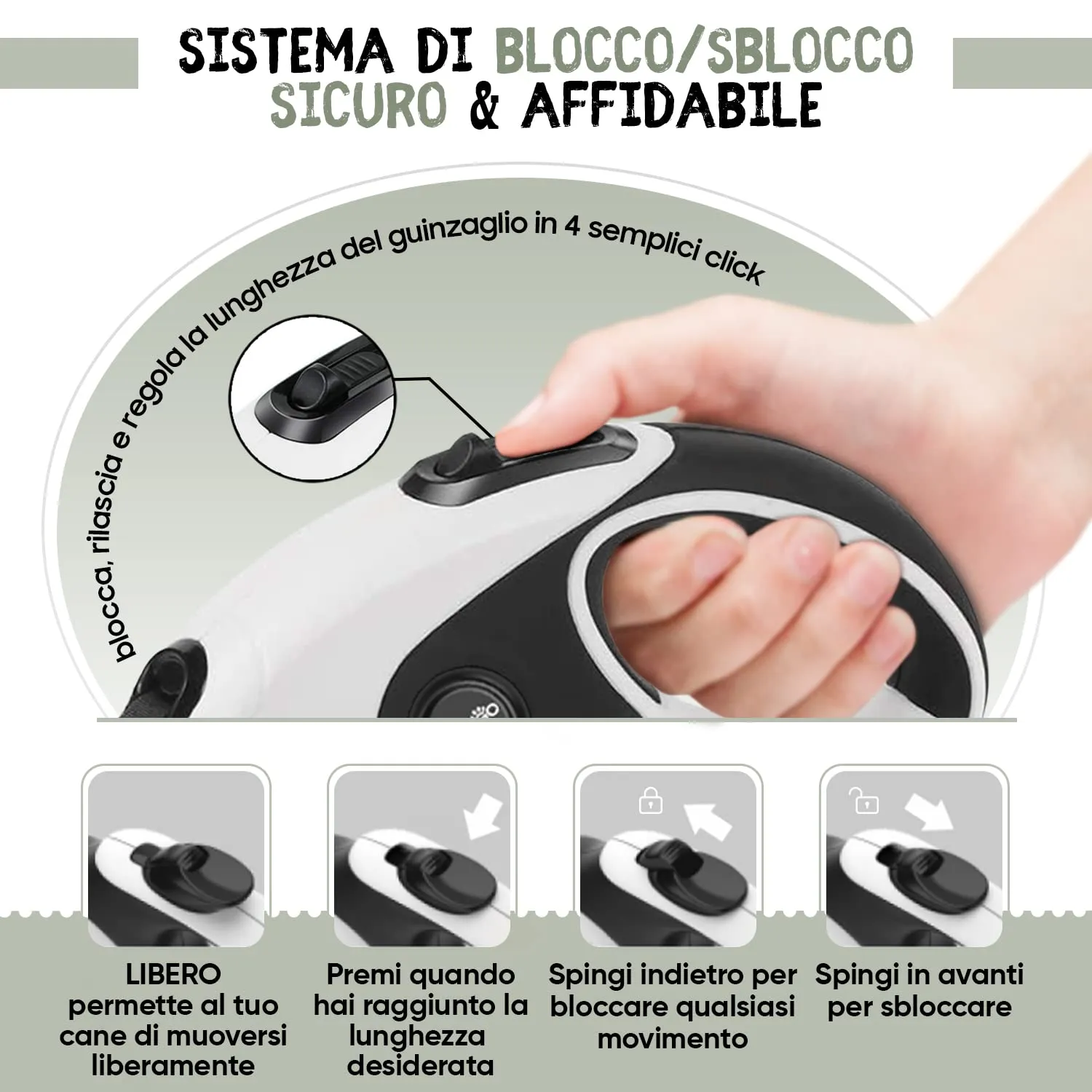 SISTEMA DI BLOCCO/SBLOCCO SICURO & AFFIDABILE

blocca, rilascia e regola la lunghezza del guinzaglio in 4 semplici click

LIBERO permette al tuo cane di muoversi liberamente

Premi quando hai raggiunto la lunghezza desiderata

Spingi indietro per bloccare qualsiasi movimento

Spingi in avanti per sbloccare