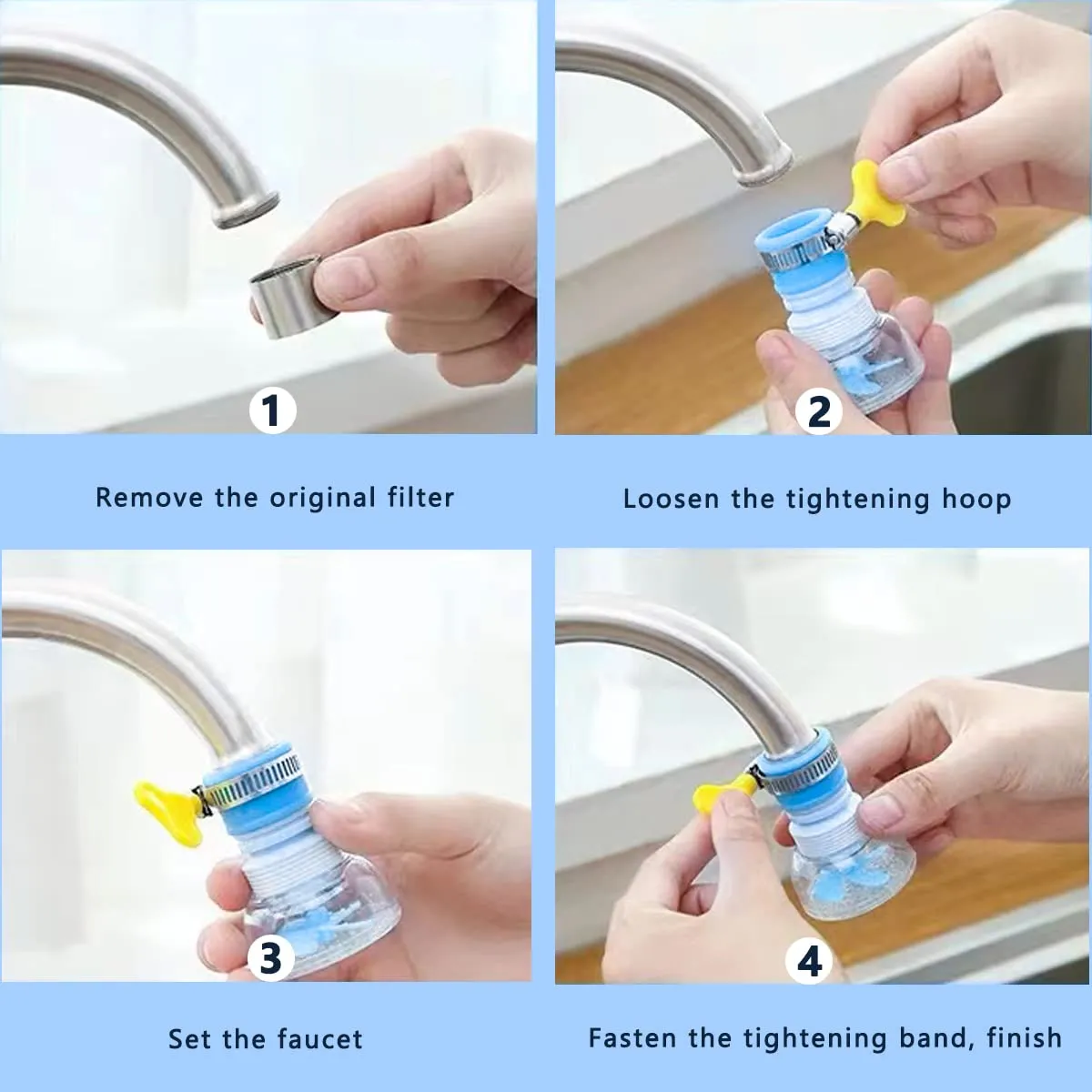 1

Remove the original filter

2

Loosen the tightening hoop

3

Set the faucet

4

Fasten the tightening band, finish