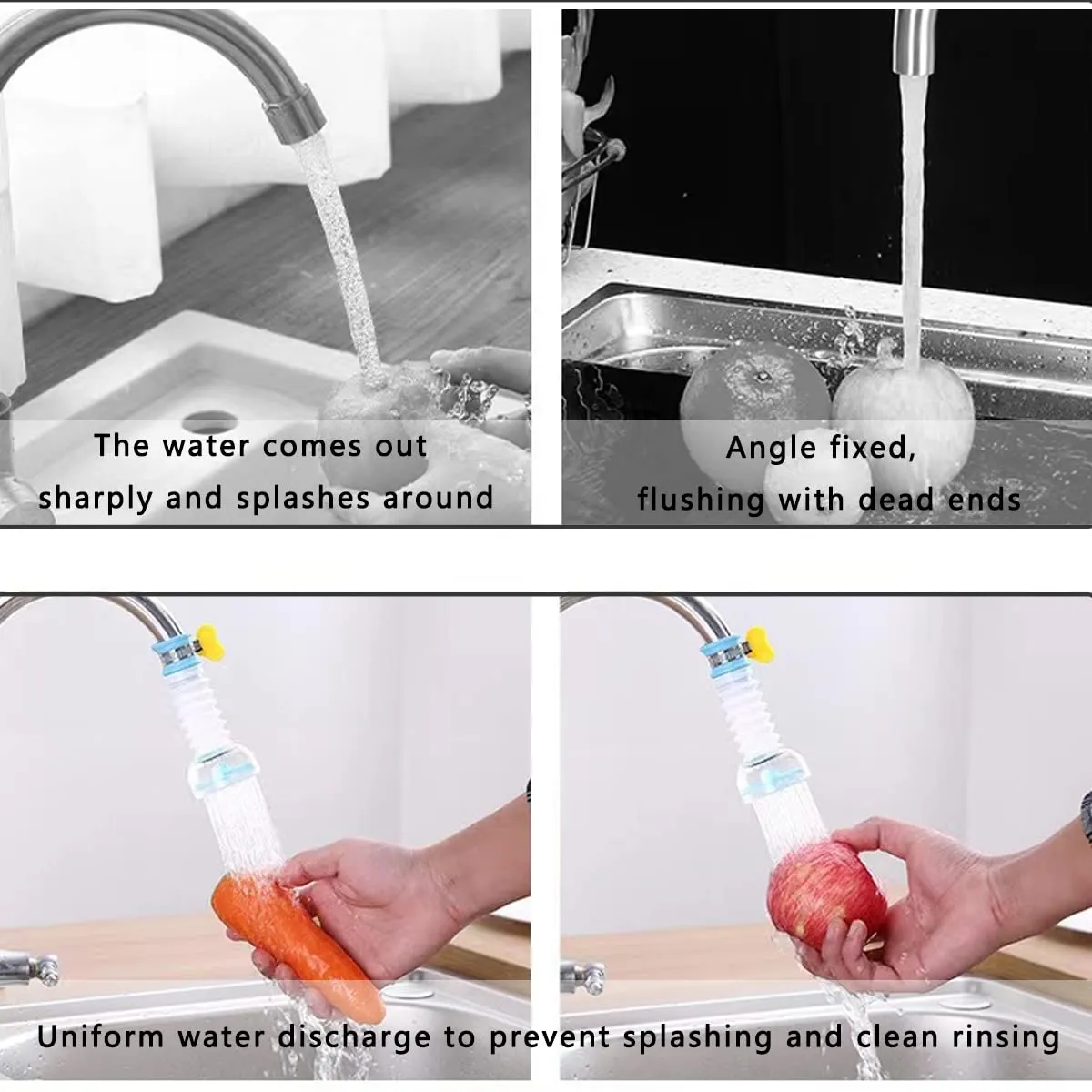 The water comes out sharply and splashes around

Angle fixed, flushing with dead ends

Uniform water discharge to prevent splashing and clean rinsing