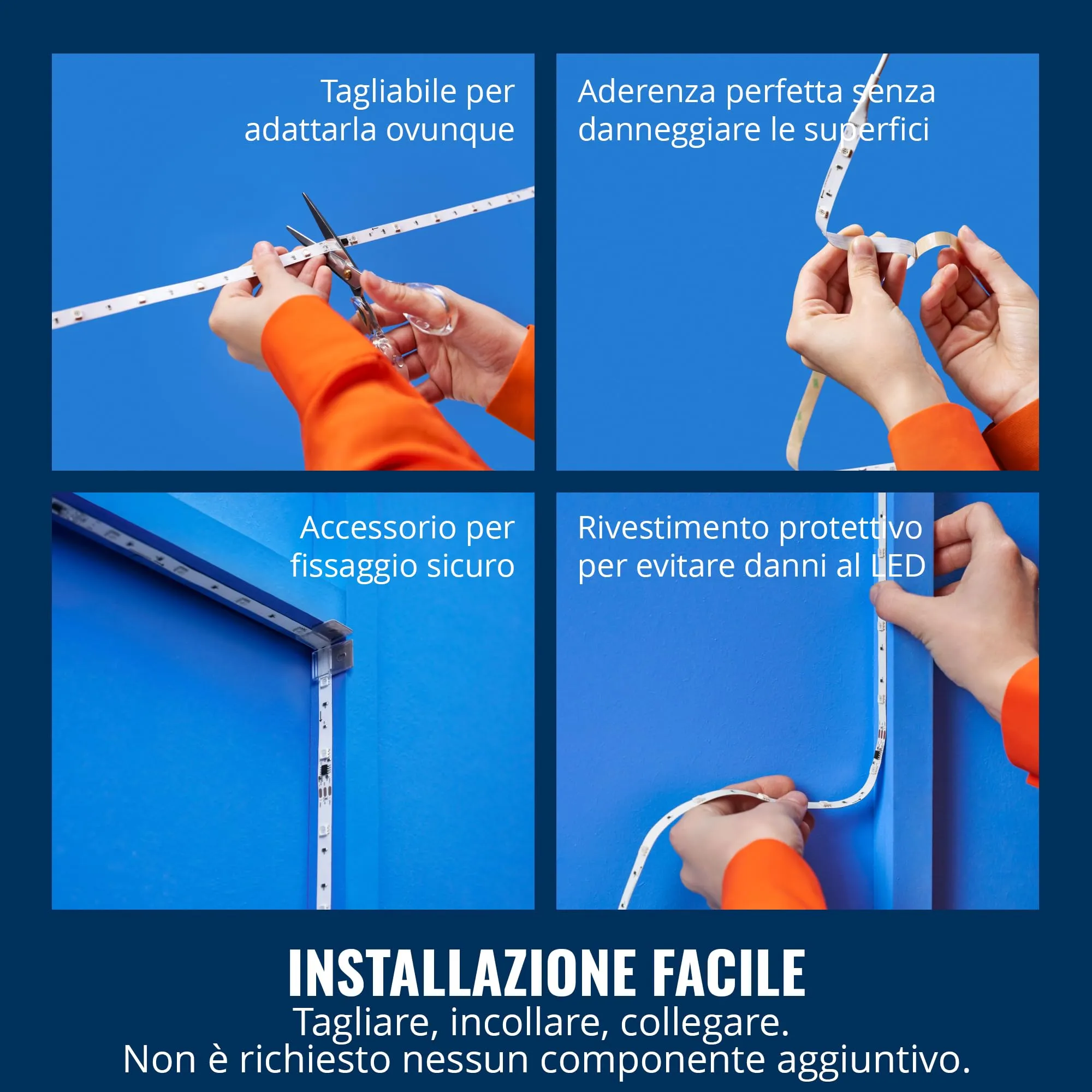 Tagliabile per adattarla ovunque

Aderenza perfetta senza danneggiare le superfici

Accessorio per fissaggio sicuro

Rivestimento protettivo per evitare danni al LED

INSTALLAZIONE FACILE

Tagliare, incollare, collegare.
Non è richiesto nessun componente aggiuntivo.