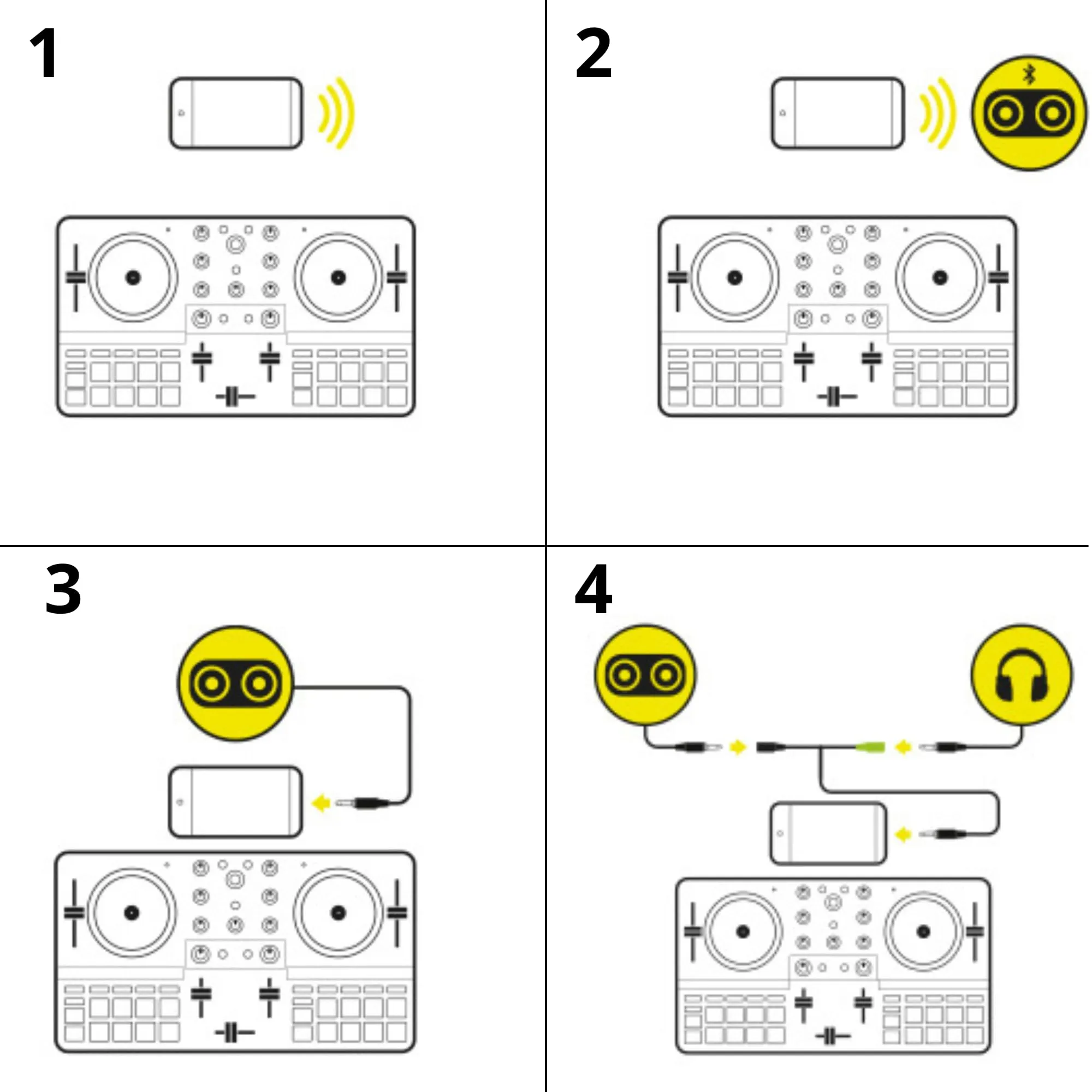 1

2

3

4