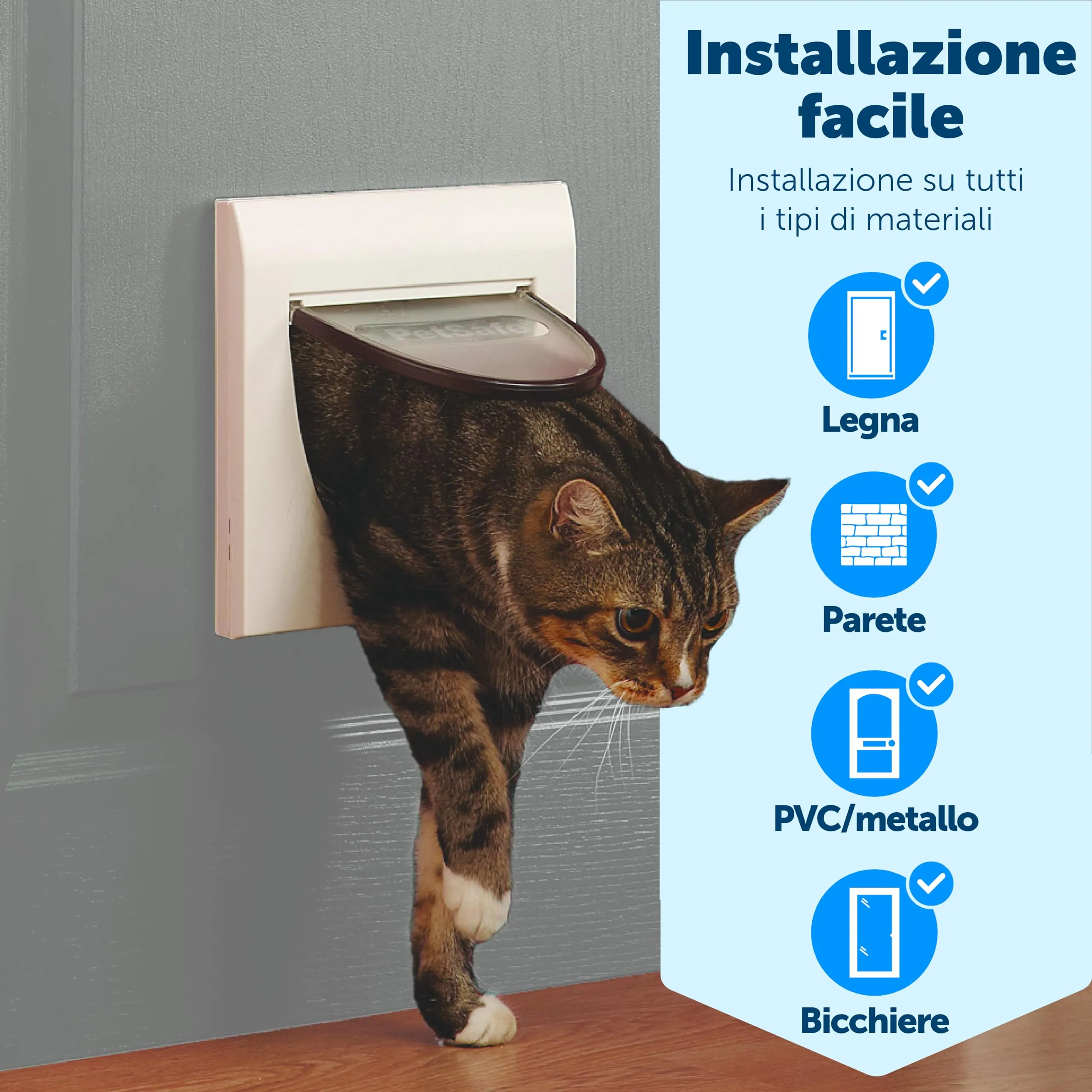 PetSafe

Installazione facile

Installazione su tutti i tipi di materiali

Legna

Parete

PVC/metallo

Bicchiere