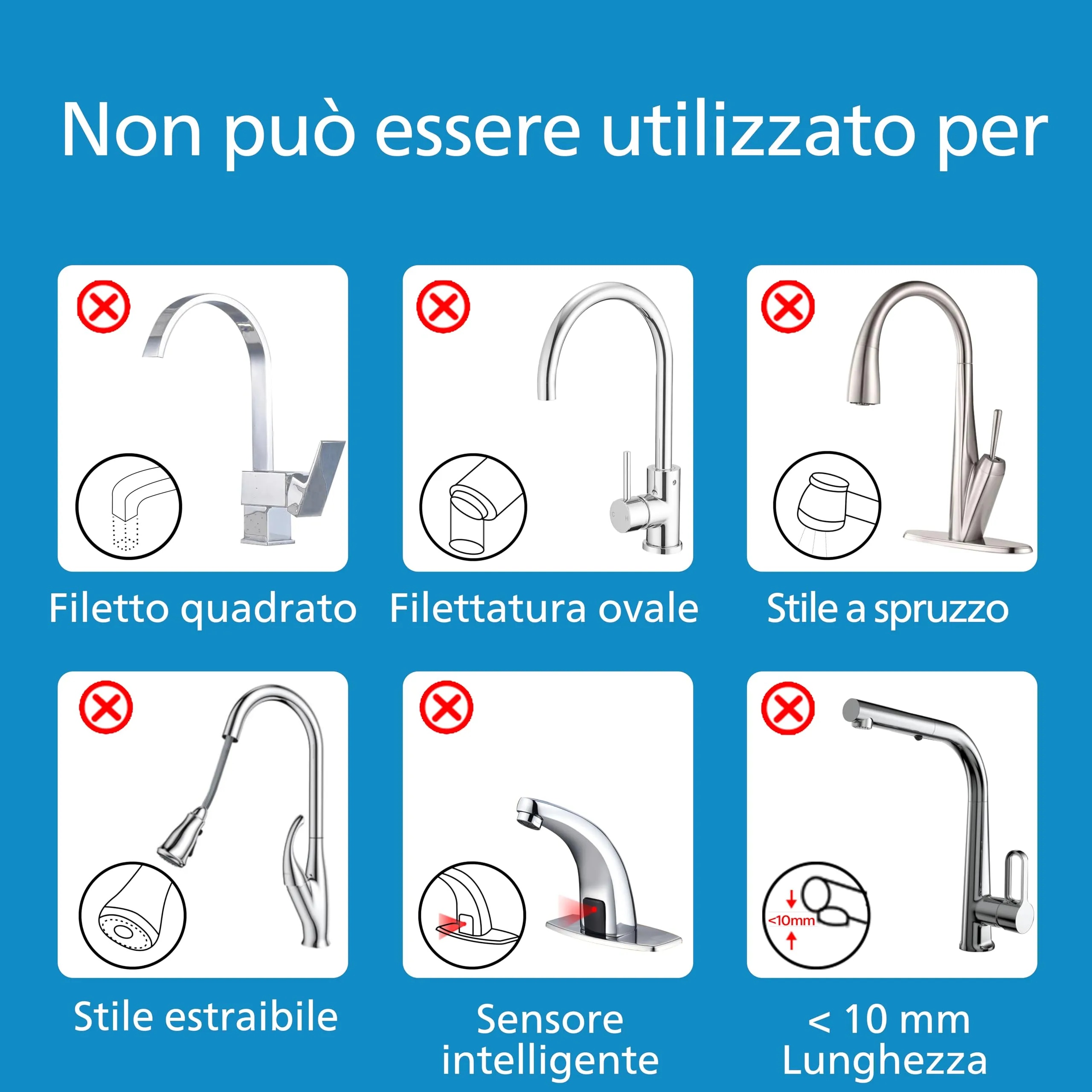 Non può essere utilizzato per

Filetto quadrato

Filettatura ovale

Stile a spruzzo

Stile estraibile

Sensore intelligente

<10mm

< 10 mm Lunghezza