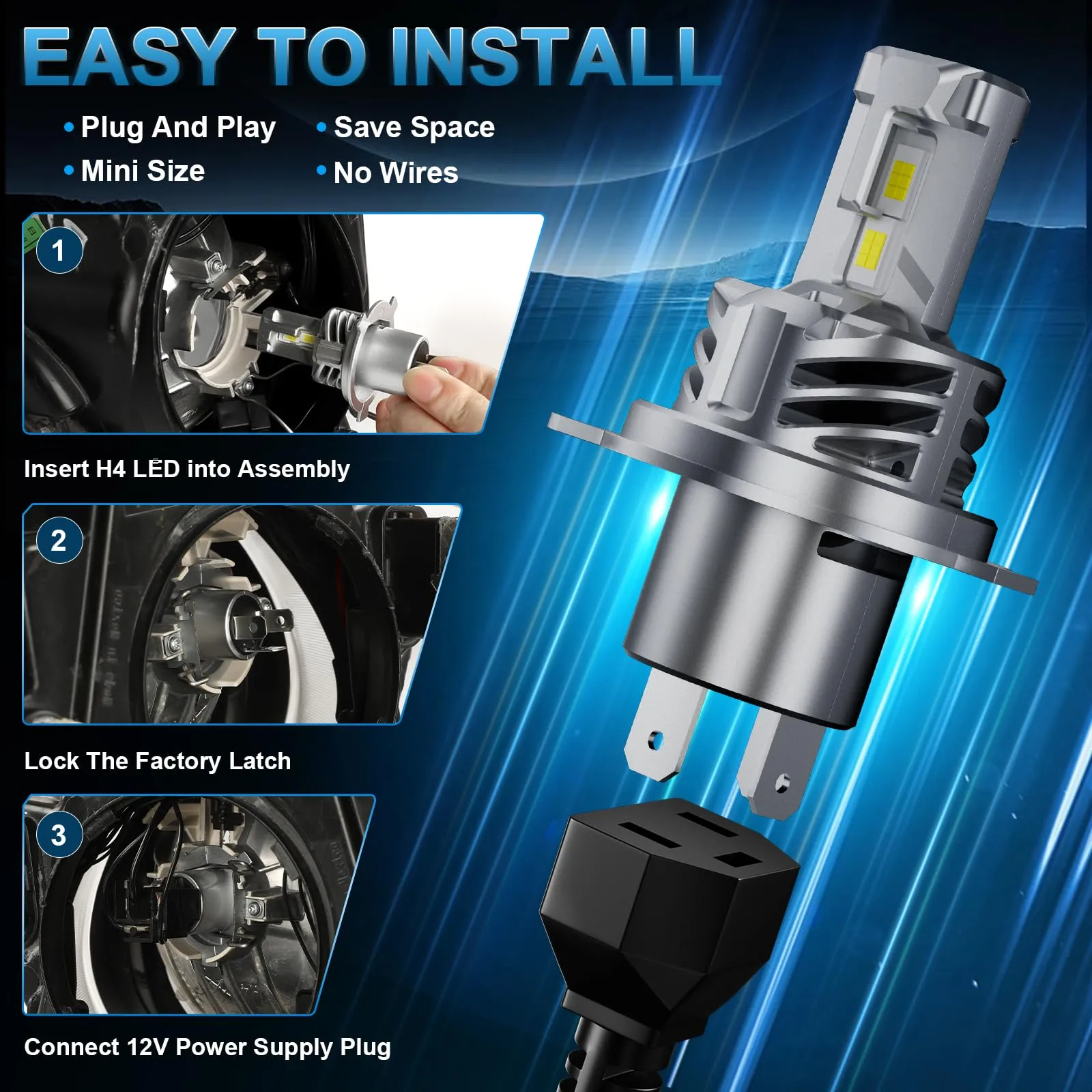 EASY TO INSTALL

• Plug And Play
• Mini Size
• Save Space
• No Wires

1

Insert H4 LED into Assembly

2

Lock The Factory Latch

3

Connect 12V Power Supply Plug