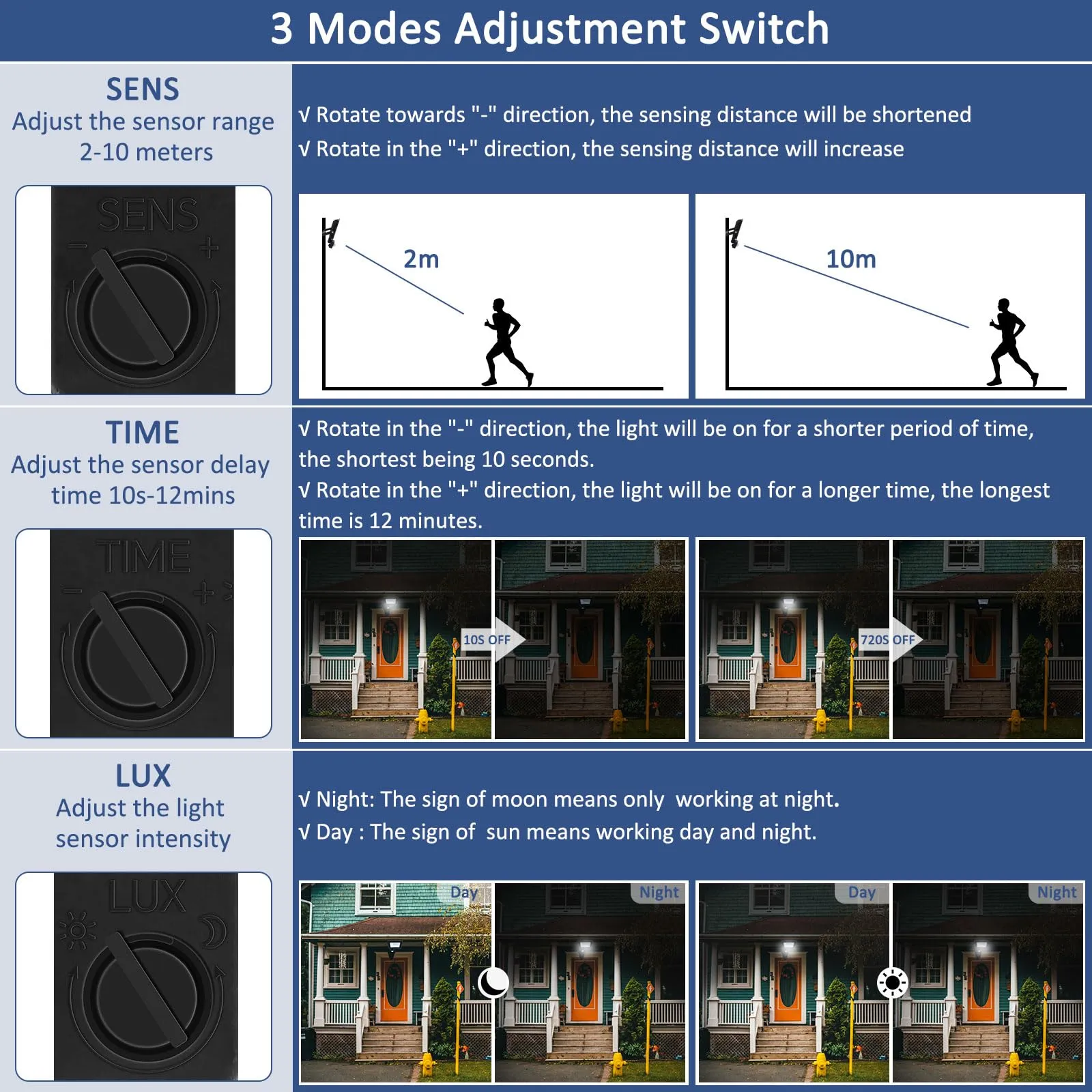 3 Modes Adjustment Switch

SENS
Adjust the sensor range 2-10 meters

SENS
−
+

√ Rotate towards "-" direction, the sensing distance will be shortened
√ Rotate in the "+" direction, the sensing distance will increase

2m

10m

TIME
Adjust the sensor delay time 10s-12mins

TIME
−
+

√ Rotate in the "-" direction, the light will be on for a shorter period of time, the shortest being 10 seconds.
√ Rotate in the "+" direction, the light will be on for a longer time, the longest time is 12 minutes.

10S OFF

720S OFF

LUX
Adjust the light sensor intensity

LUX

√ Night: The sign of moon means only working at night.
√ Day : The sign of sun means working day and night.

Day

Night

Day

Night