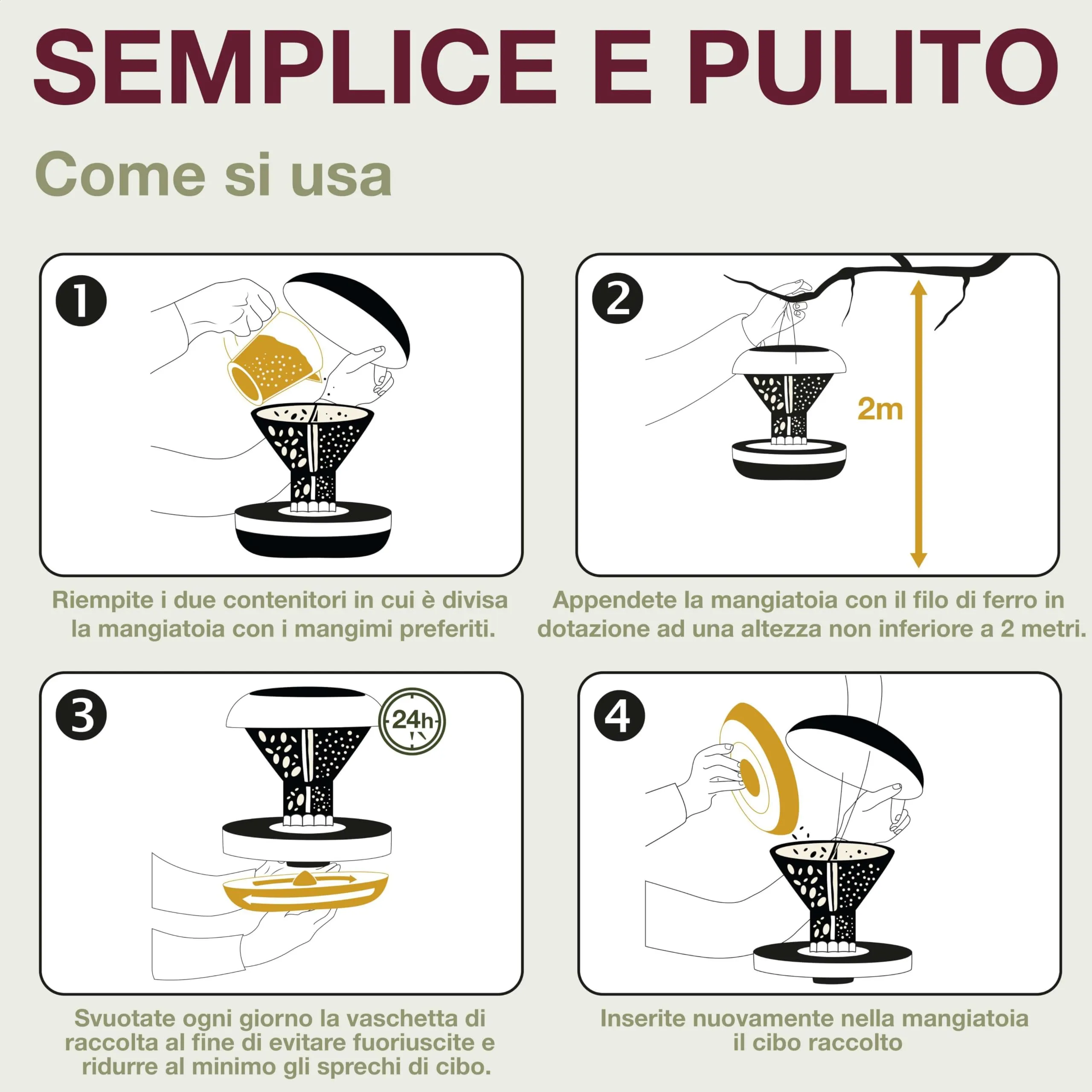 SEMPLICE E PULITO

Come si usa

1

Riempite i due contenitori in cui è divisa la mangiatoia con i mangimi preferiti.

2

2m

Appendete la mangiatoia con il filo di ferro in dotazione ad una altezza non inferiore a 2 metri.

3

24h

Svuotate ogni giorno la vaschetta di raccolta al fine di evitare fuoriuscite e ridurre al minimo gli sprechi di cibo.

4

Inserite nuovamente nella mangiatoia il cibo raccolto