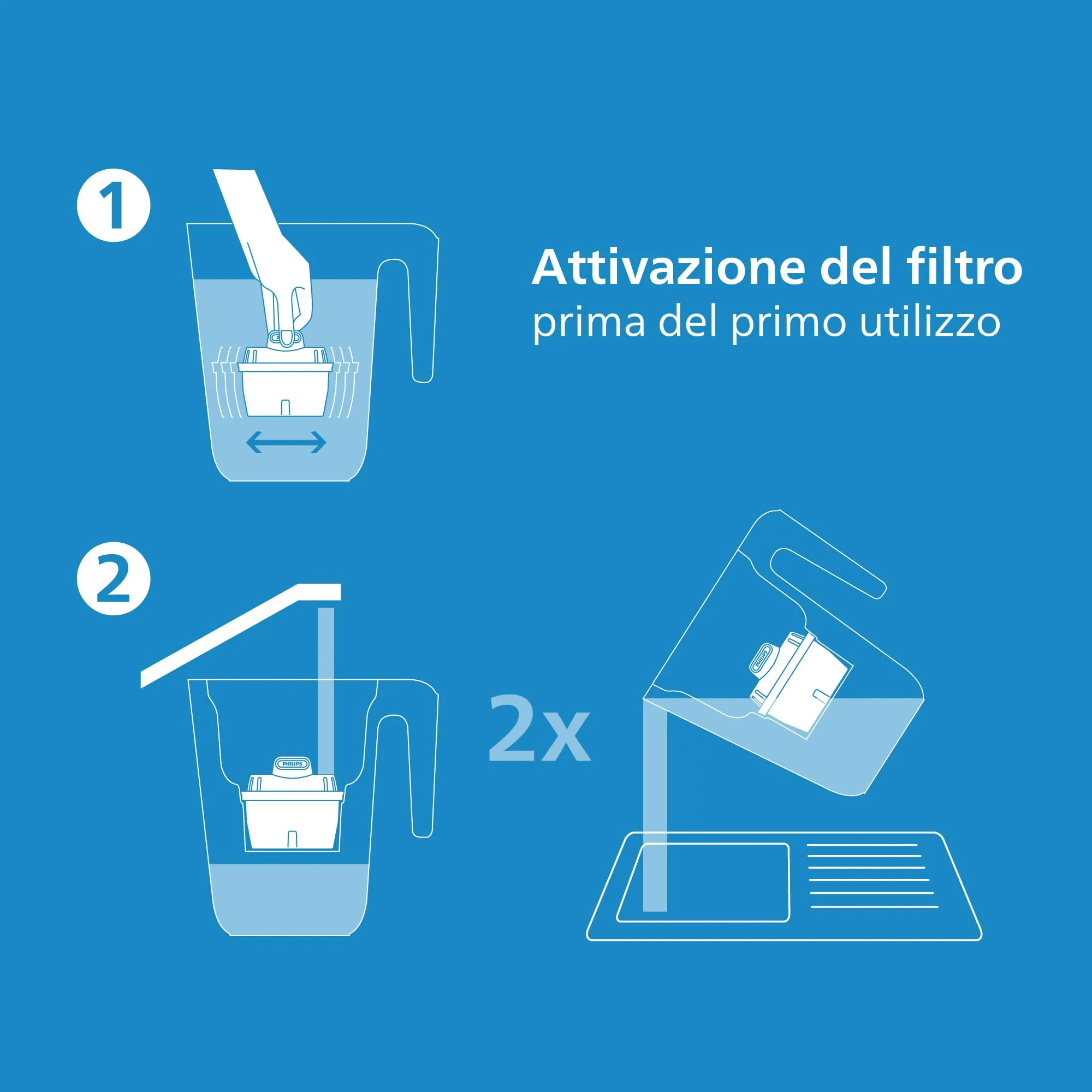 1

Attivazione del filtro
prima del primo utilizzo

2

PHILIPS

2x

PHILIPS