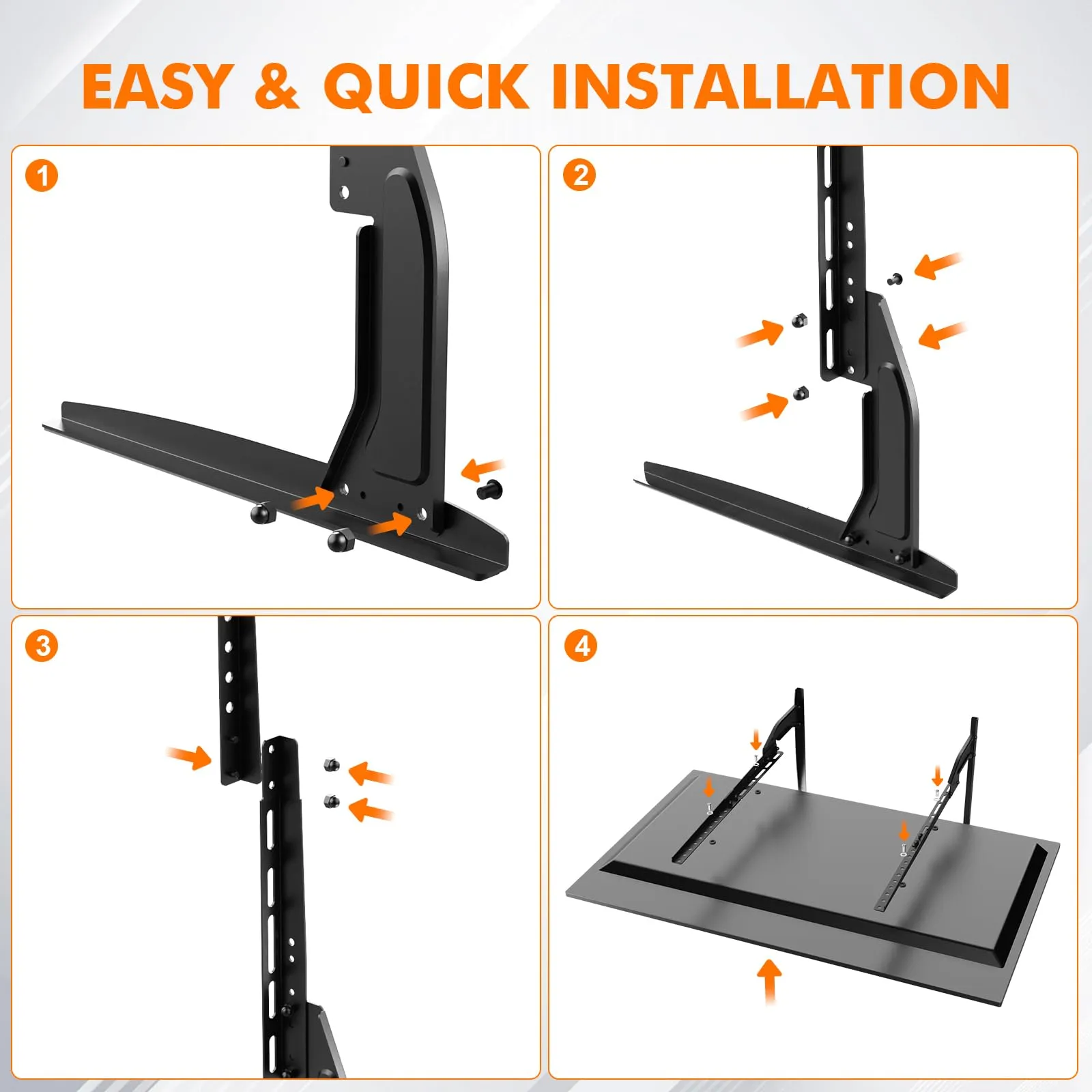 EASY & QUICK INSTALLATION

1

2

3

4