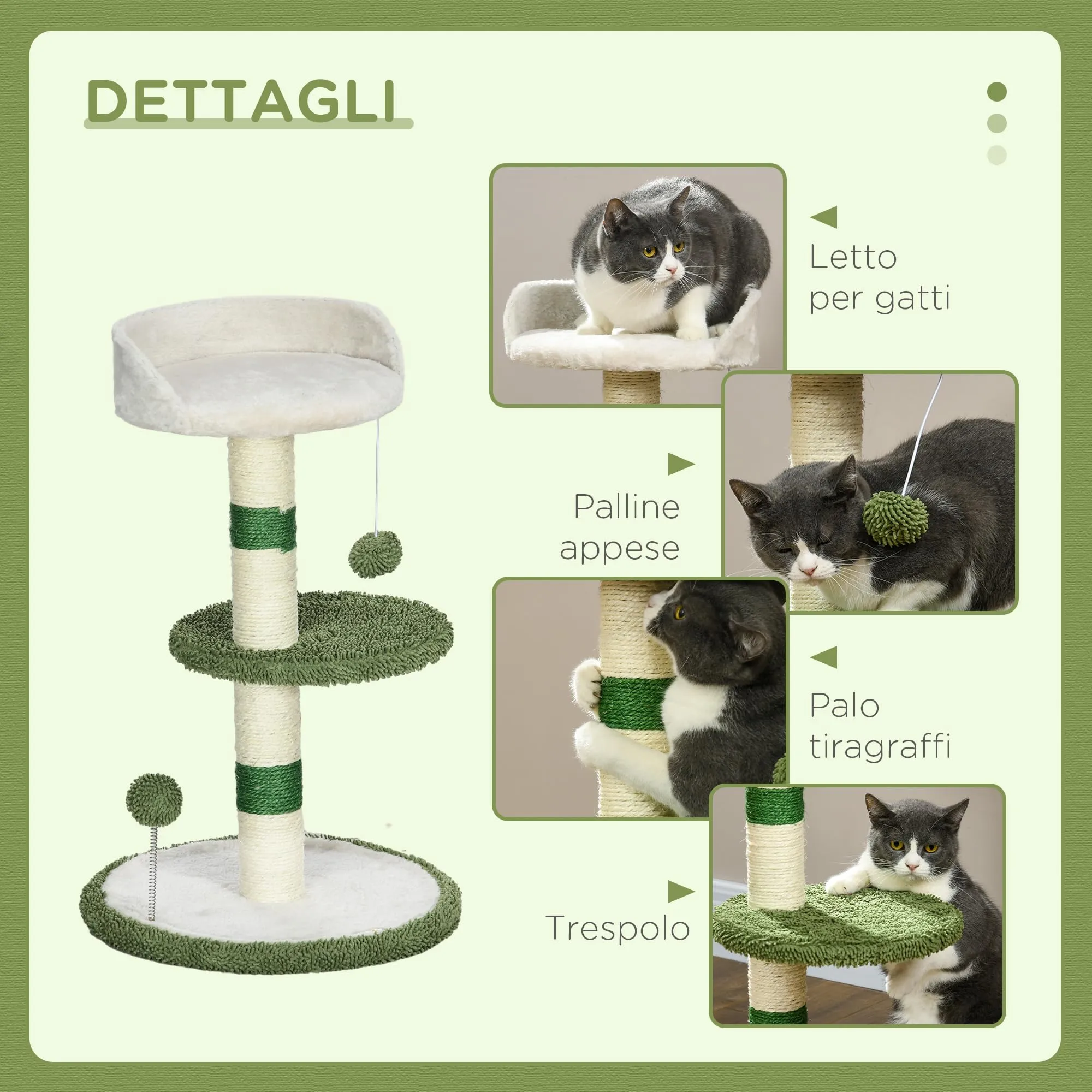 DETTAGLI

Letto per gatti

Palline appese

Palo tiragraffi

Trespolo