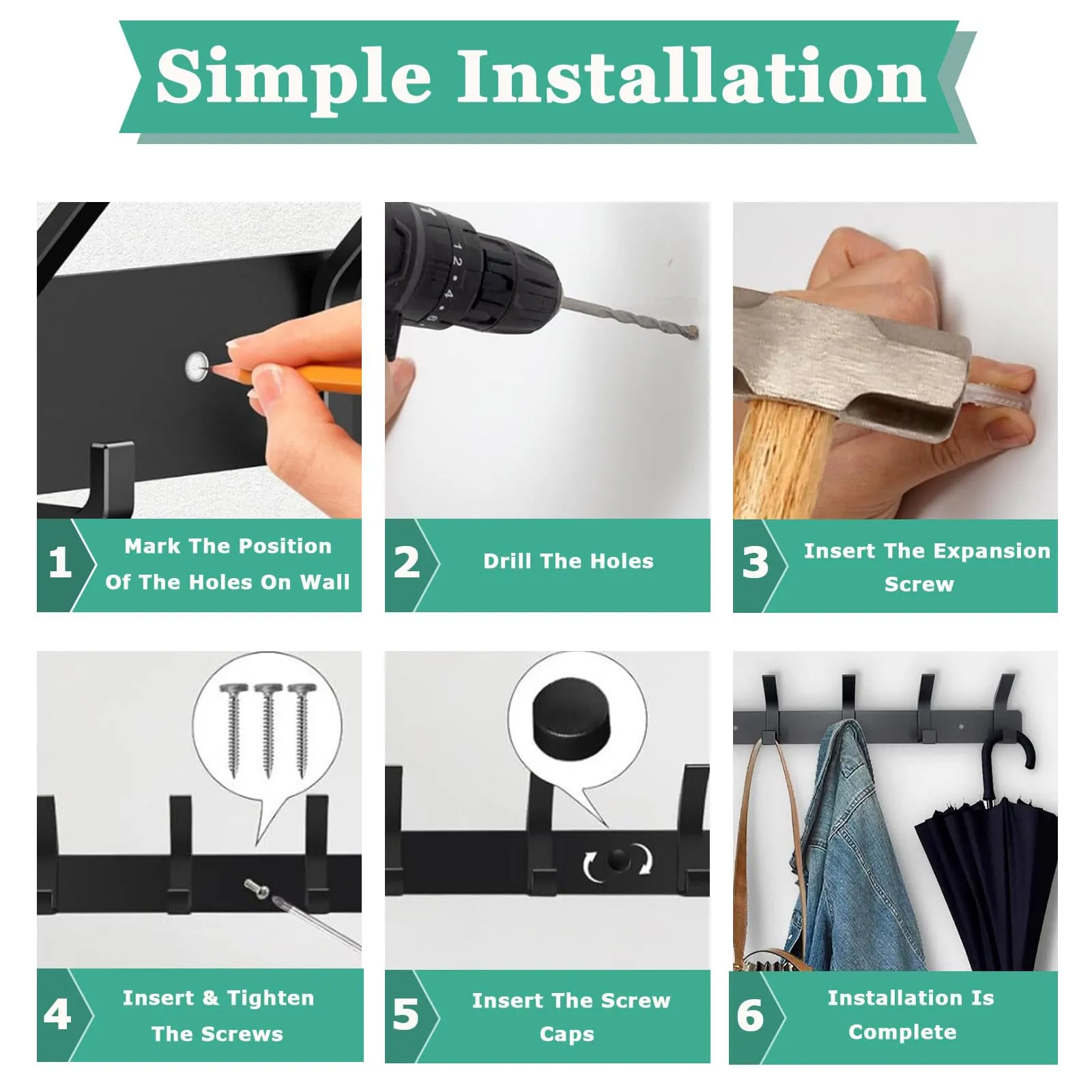 Simple Installation

1 Mark The Position Of The Holes On Wall

2 Drill The Holes

3 Insert The Expansion Screw

4 Insert & Tighten The Screws

5 Insert The Screw Caps

6 Installation Is Complete